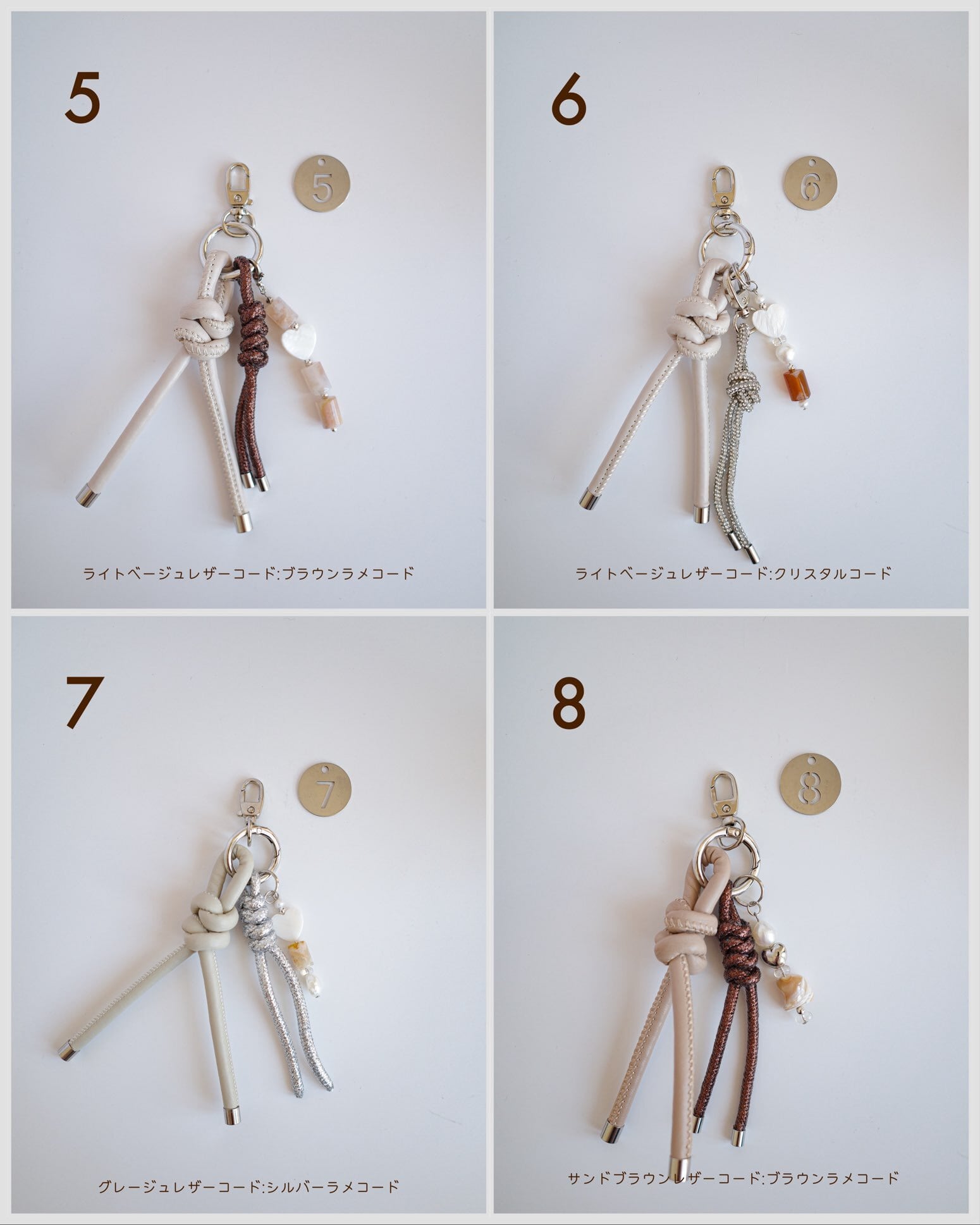 5

5

ライトベージュレザーコード:ブラウンラメコード

6

6

ライトベージュレザーコード:クリスタルコード

7

7

グレージュレザーコード:シルバーラメコード

8

8

サンドブラウンレザーコード:ブラウンラメコード