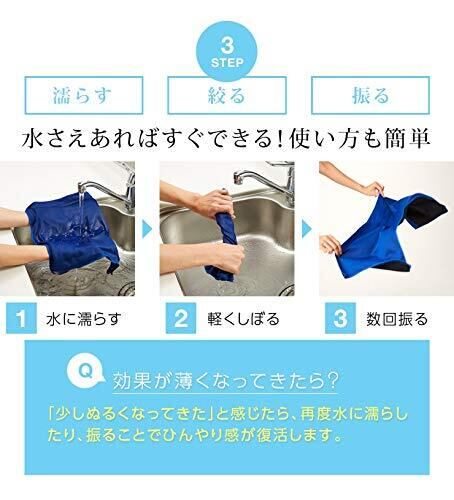 3 STEP

濡らす

絞る

振る

水さえあればすぐできる!使い方も簡単

1 水に濡らす

2 軽くしぼる

3 数回振る

Q 効果が薄くなってきたら?

「少しぬるくなってきた」と感じたら、再度水に濡らしたり、振ることでひんやり感が復活します。