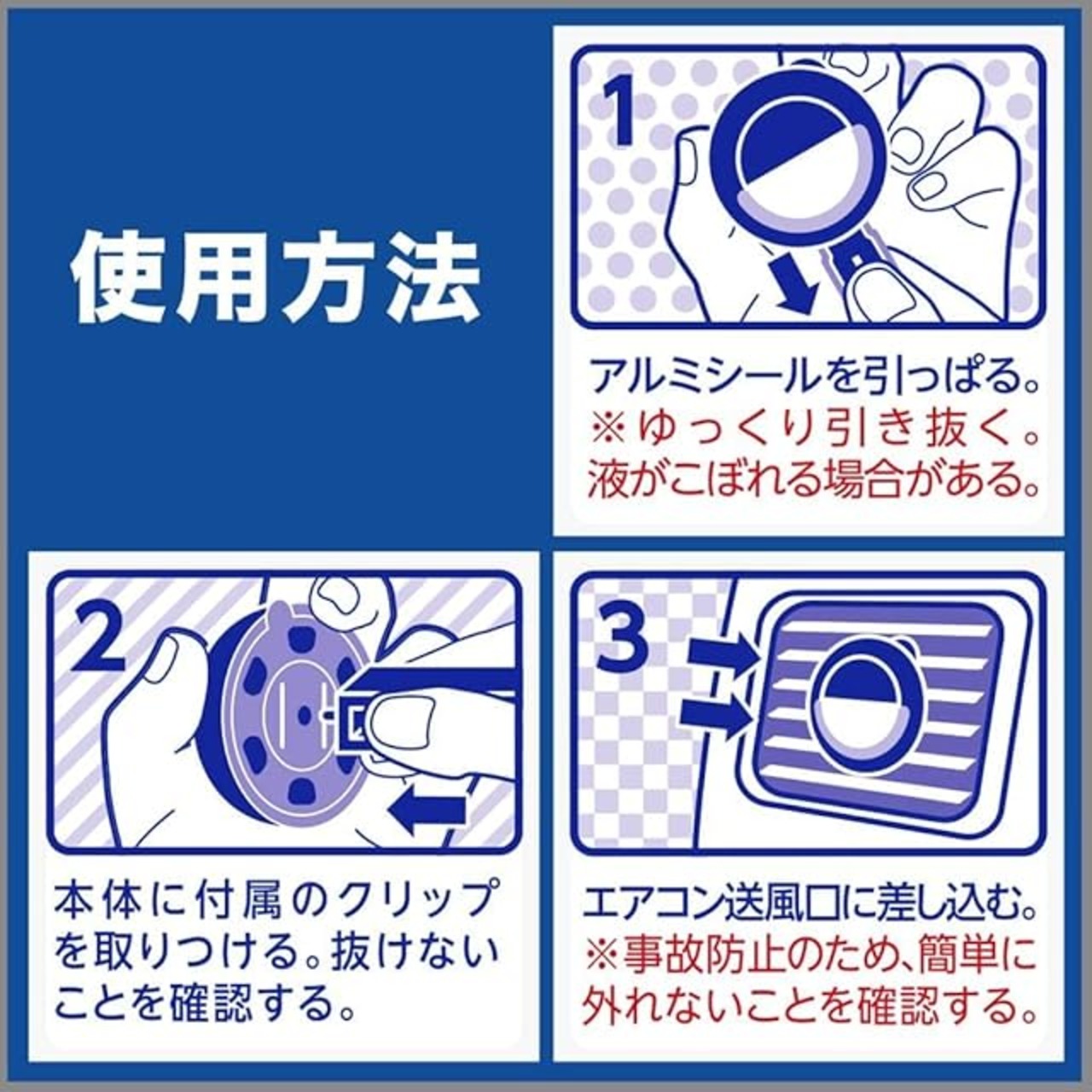 使用方法

1

アルミシールを引っぱる。
※ゆっくり引き抜く。液がこぼれる場合がある。

2

本体に付属のクリップを取りつける。抜けないことを確認する。

3

エアコン送風口に差し込む。
※事故防止のため、簡単に外れないことを確認する。