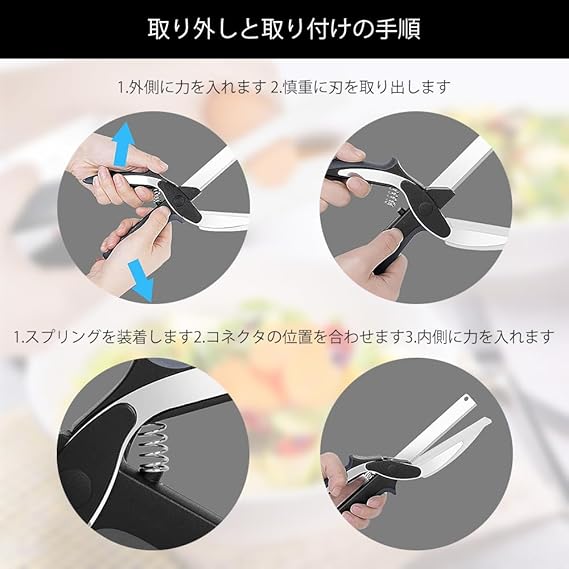 取り外しと取り付けの手順

1.外側に力を入れます 2.慎重に刃を取り出します

1.スプリングを装着します2.コネクタの位置を合わせます3.内側に力を入れます