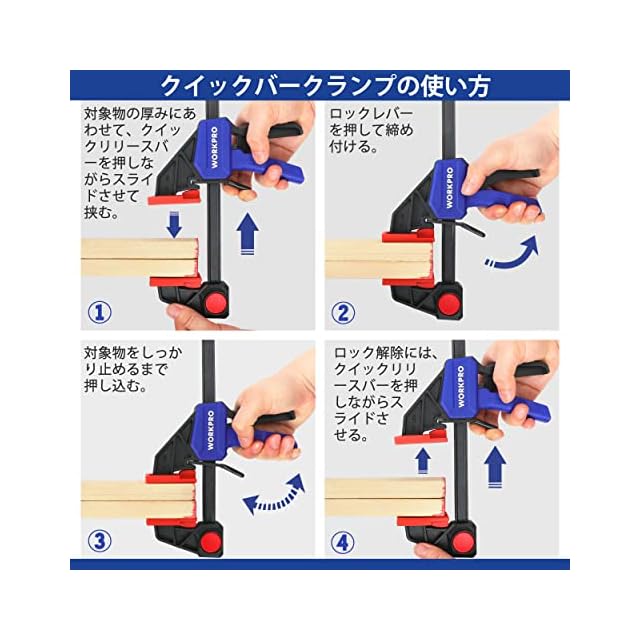 クイックバークランプの使い方

対象物の厚みにあわせて、クイックリリースバーを押しながらスライドさせて挟む。

WORKPRO

①

ロックレバーを押して締め付ける。

WORKPRO

②

対象物をしっかり止めるまで押し込む。

WORKPRO

③

ロック解除には、クイックリリースバーを押しながらスライドさせる。

WORKPRO

④