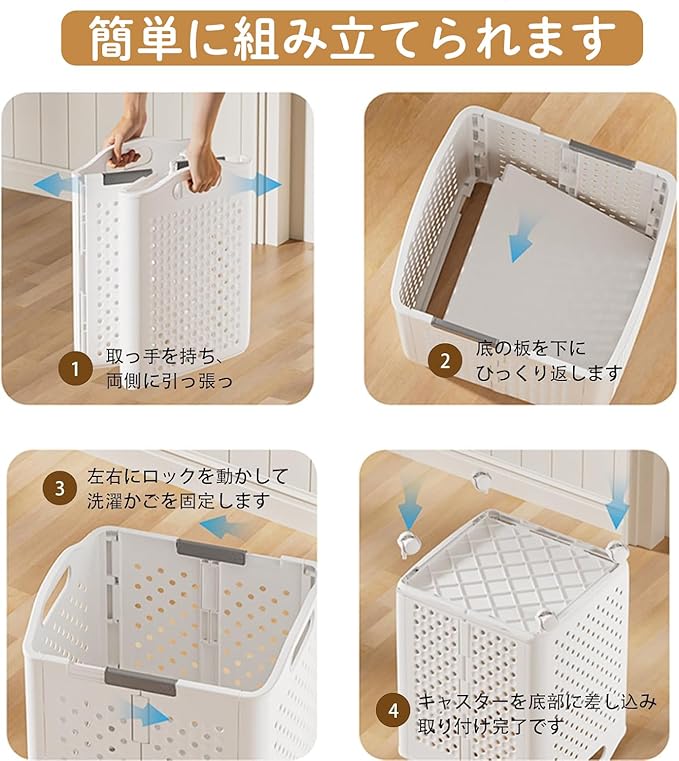 簡単に組み立てられます

1 取っ手を持ち、両側に引っ張っ

2 底の板を下にひっくり返します

3 左右にロックを動かして洗濯かごを固定します

4 キャスターを底部に差し込み取り付け完了です