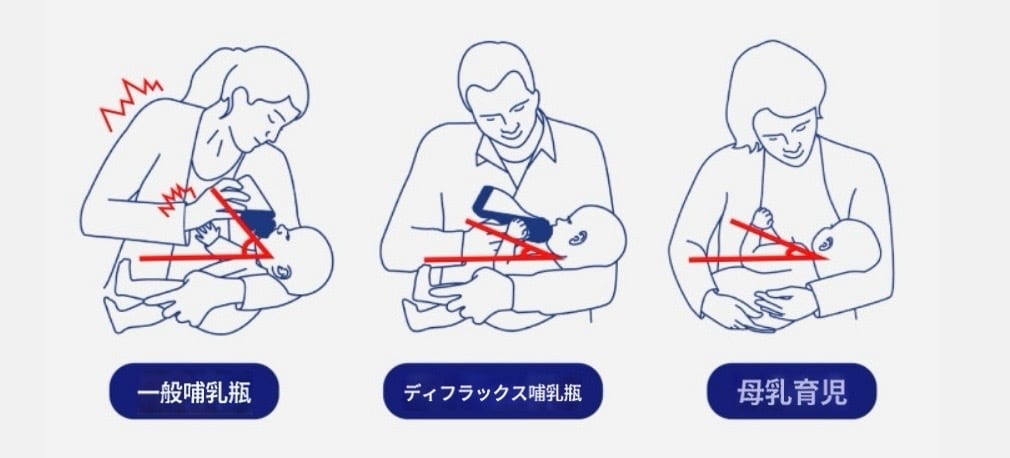 一般哺乳瓶

ディフラックス哺乳瓶

母乳育児