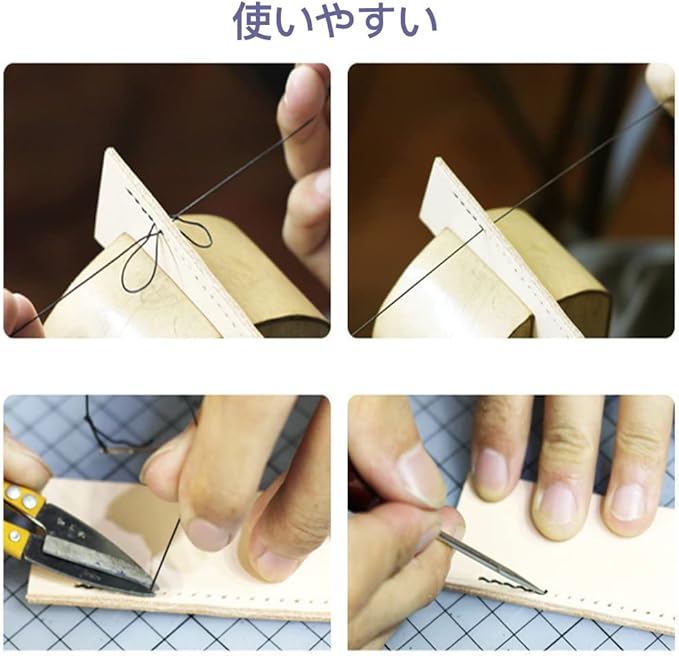 使いやすい