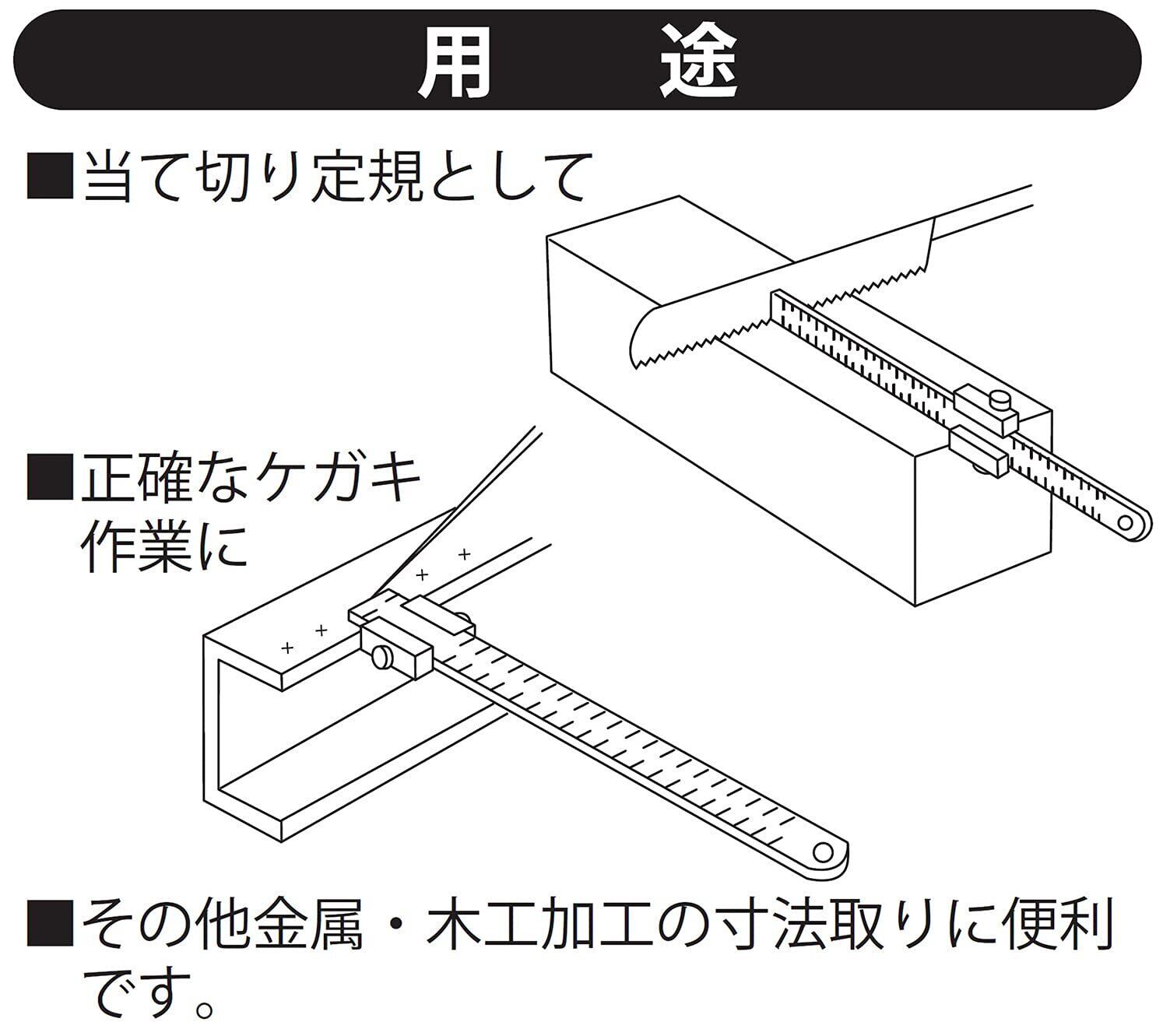 用　途

■当て切り定規として

■正確なケガキ作業に

■その他金属・木工加工の寸法取りに便利です。