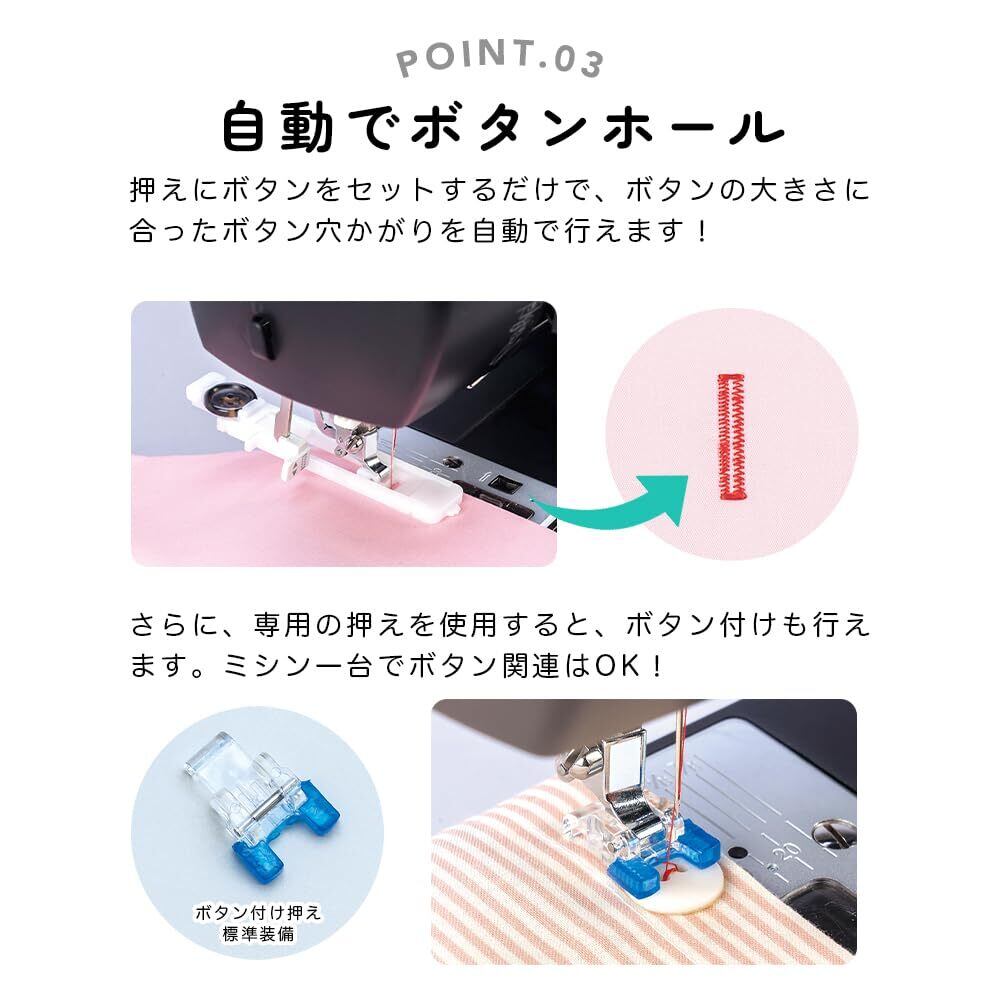 POINT.03

自動でボタンホール

押えにボタンをセットするだけで、ボタンの大きさに合ったボタン穴かがりを自動で行えます！

さらに、専用の押えを使用すると、ボタン付けも行えます。ミシン一台でボタン関連はOK！

ボタン付け押え
標準装備