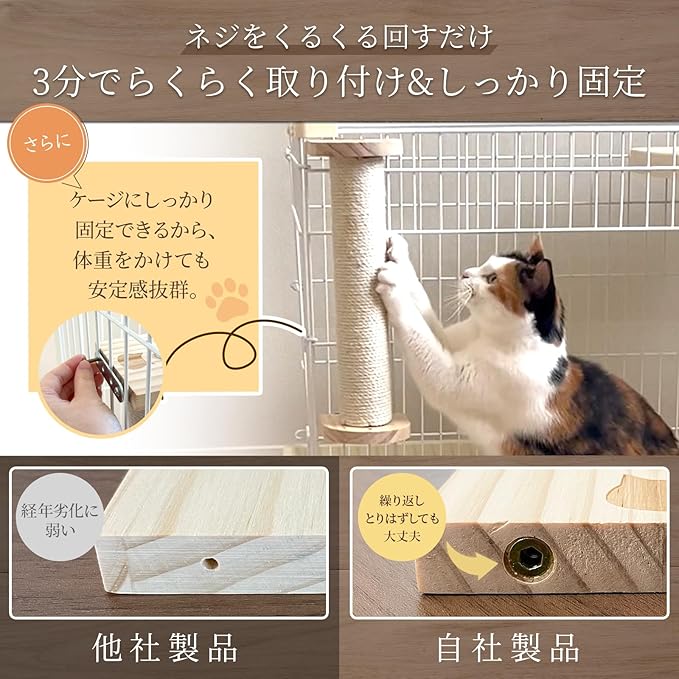 ネジをくるくる回すだけ
3分でらくらく取り付け&しっかり固定

さらに

ケージにしっかり固定できるから、体重をかけても安定感抜群。

経年劣化に弱い

他社製品

繰り返しとりはずしても大丈夫

自社製品