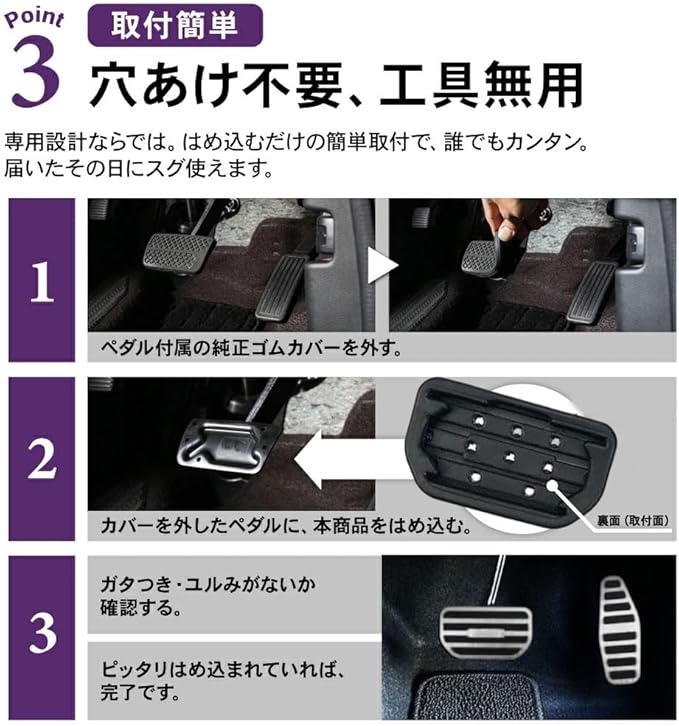 Point 3

取付簡単

穴あけ不要、工具無用

専用設計ならでは。はめ込むだけの簡単取付で、誰でもカンタン。届いたその日にスグ使えます。

1

ペダル付属の純正ゴムカバーを外す。

2

カバーを外したペダルに、本商品をはめ込む。

裏面（取付面）

3

ガタつき・ユルみがないか確認する。

ピッタリはめ込まれていれば、完了です。