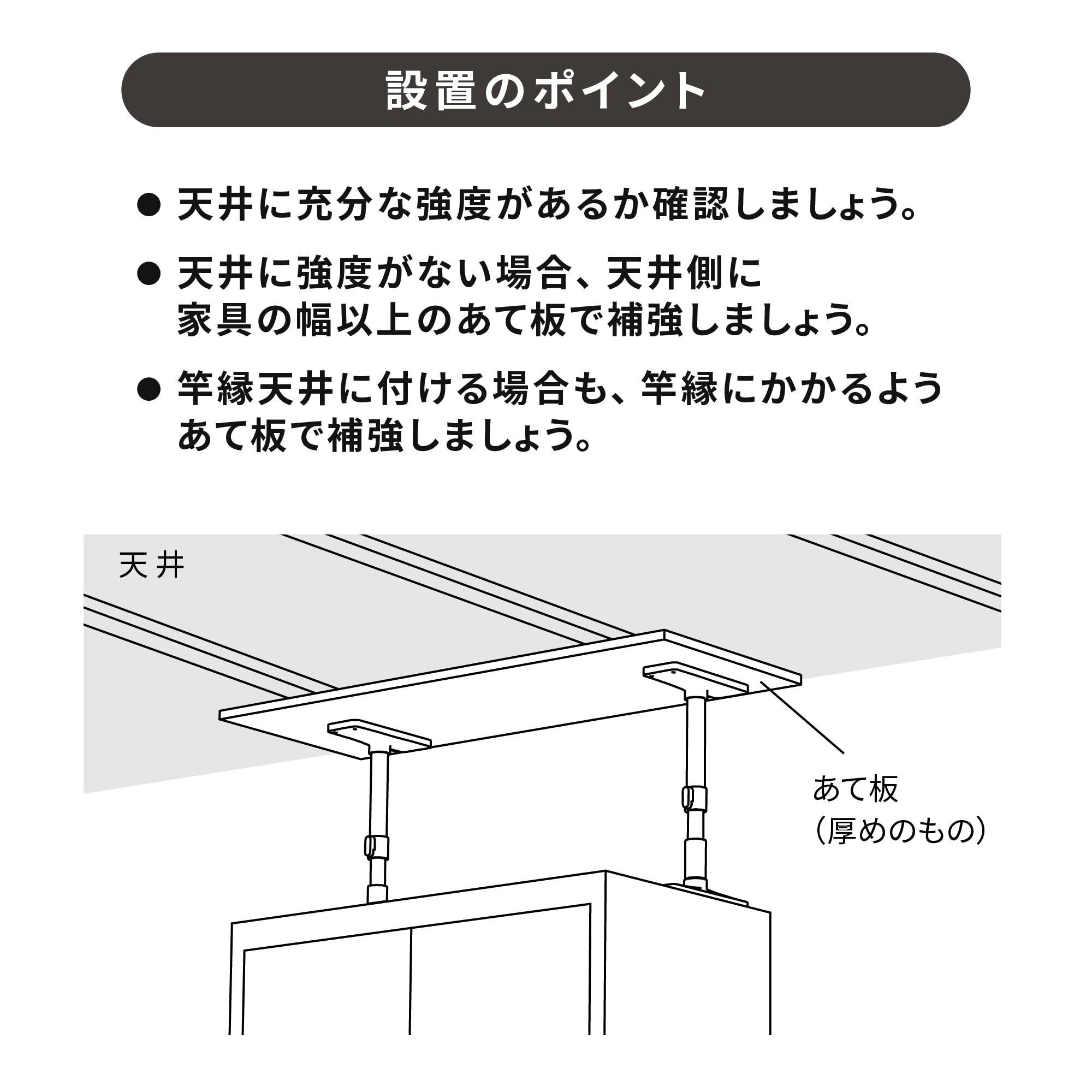 設置のポイント

● 天井に充分な強度があるか確認しましょう。

● 天井に強度がない場合、天井側に家具の幅以上のあて板で補強しましょう。

● 竿縁天井に付ける場合も、竿縁にかかるようあて板で補強しましょう。

天井

あて板
（厚めのもの）