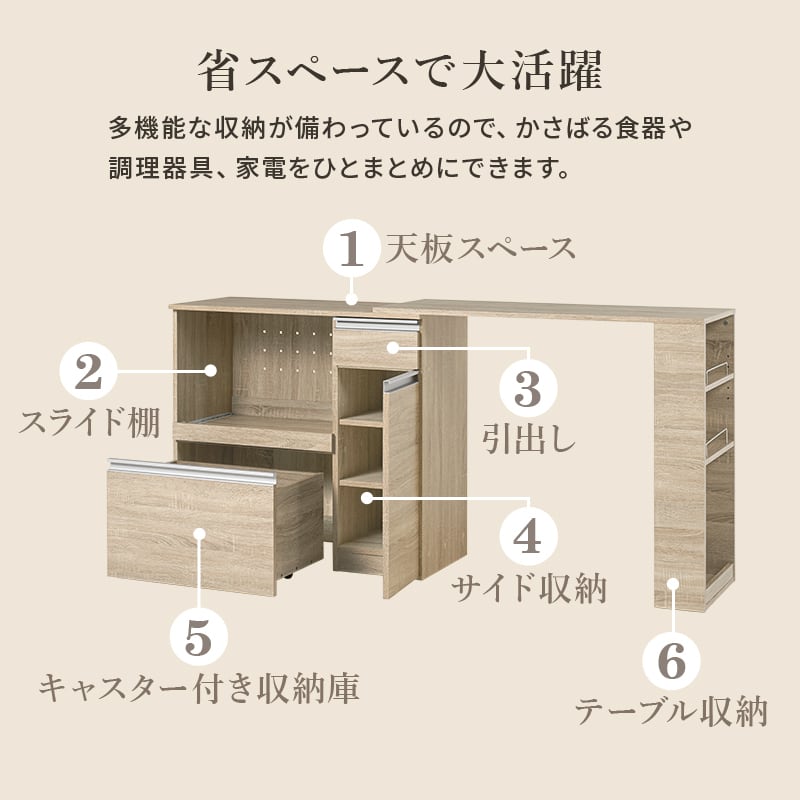 省スペースで大活躍

多機能な収納が備わっているので、かさばる食器や調理器具、家電をひとまとめにできます。

1 天板スペース

2 スライド棚

3 引出し

4 サイド収納

5 キャスター付き収納庫

6 テーブル収納