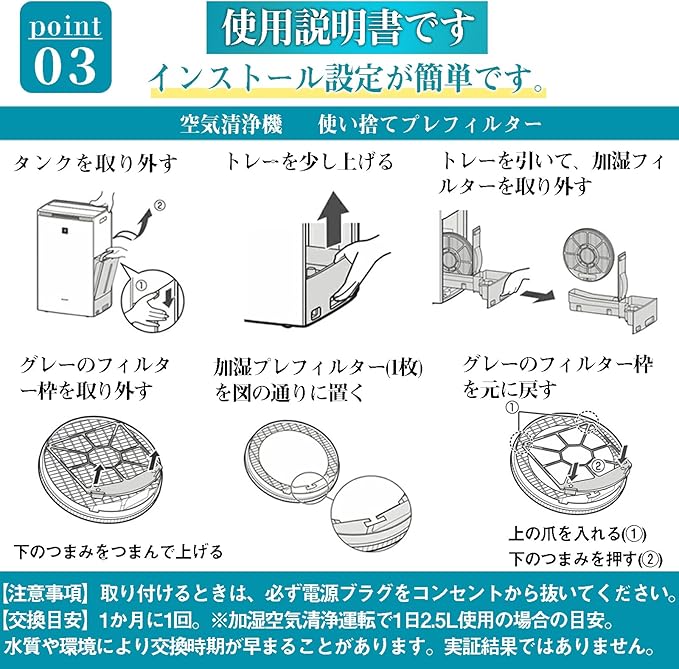 point
03

使用説明書です

インストール設定が簡単です。

空気清浄機　使い捨てプレフィルター

タンクを取り外す

②

①

トレーを少し上げる

トレーを引いて、加湿フィルターを取り外す

グレーのフィルター枠を取り外す

下のつまみをつまんで上げる

加湿プレフィルター(1枚)を図の通りに置く

グレーのフィルター枠を元に戻す

①

②

上の爪を入れる(①)
下のつまみを押す(②)

【注意事項】取り付けるときは、必ず電源プラグをコンセントから抜いてください。
【交換目安】1か月に1回。※加湿空気清浄運転で1日2.5L使用の場合の目安。
水質や環境により交換時期が早まることがあります。実証結果ではありません。