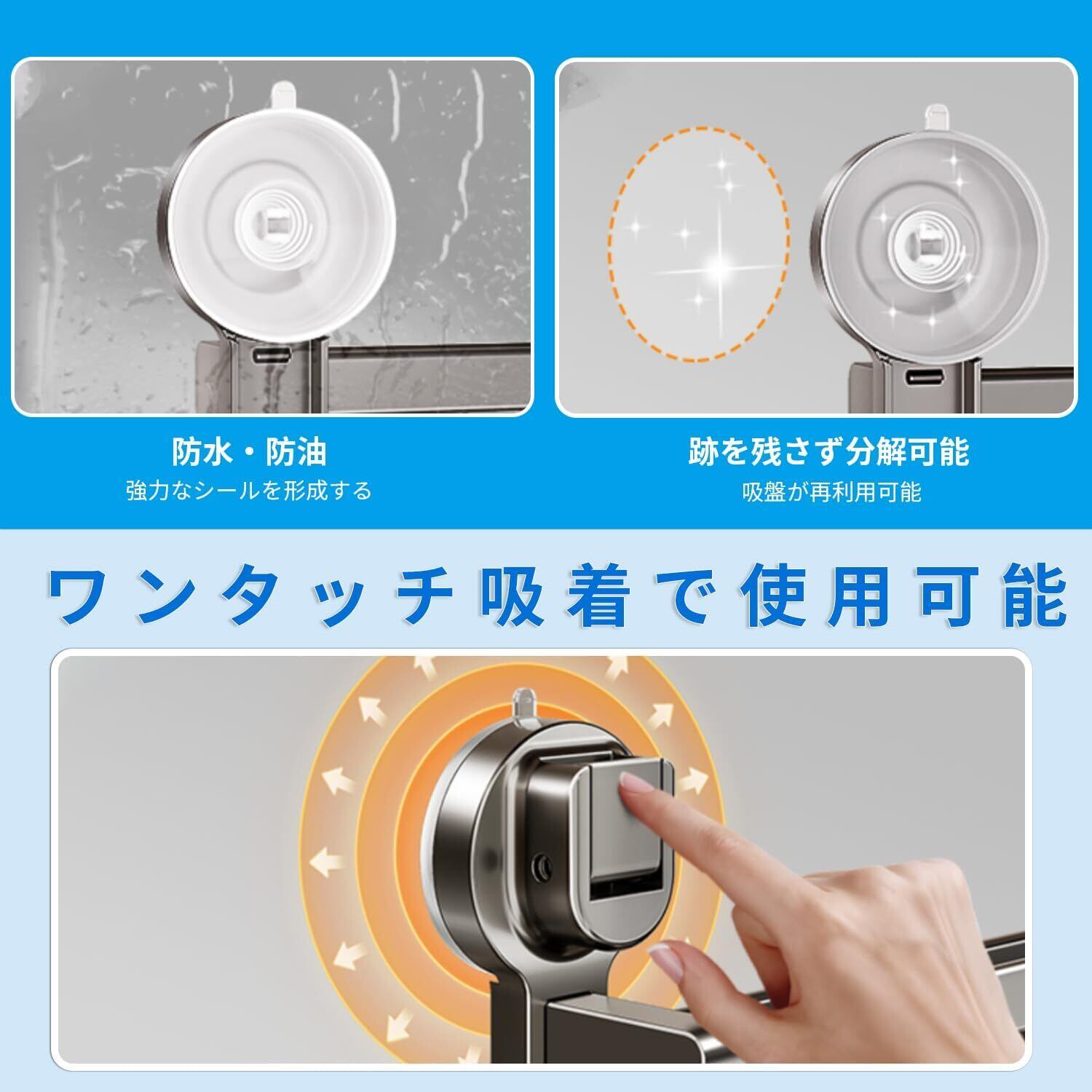 防水・防油
強力なシールを形成する

跡を残さず分解可能
吸盤が再利用可能

ワンタッチ吸着で使用可能