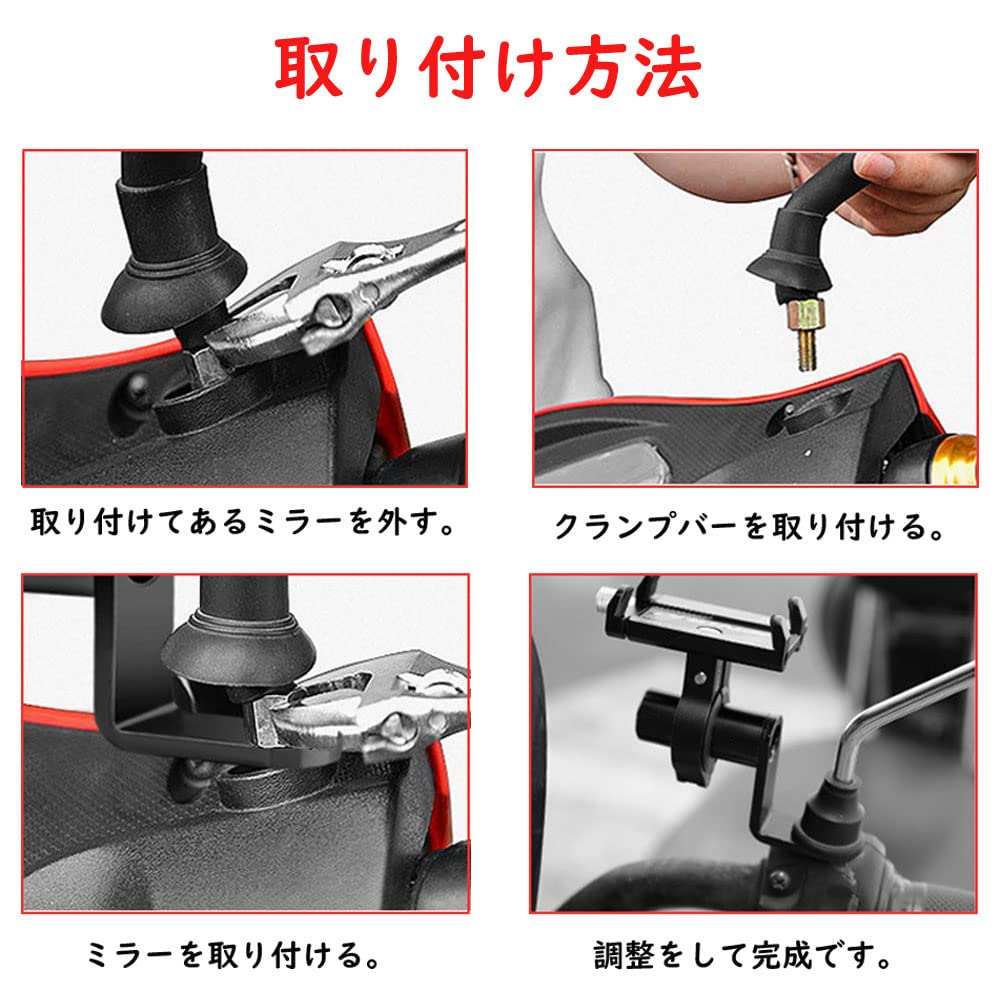 取り付け方法

取り付けてあるミラーを外す。

クランプバーを取り付ける。

ミラーを取り付ける。

調整をして完成です。