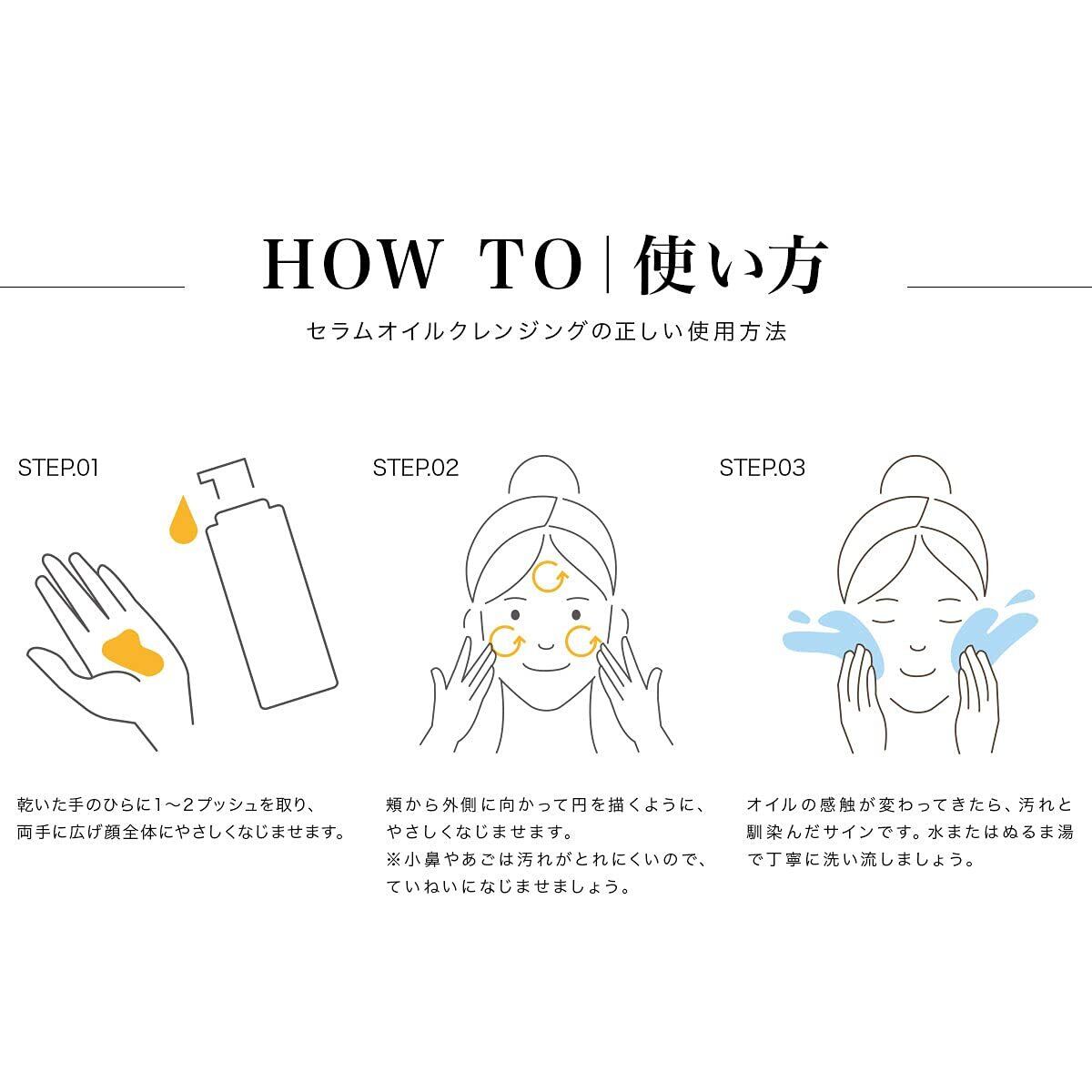 HOW TO | 使い方

セラムオイルクレンジングの正しい使用方法

STEP.01

乾いた手のひらに1〜2プッシュを取り、両手に広げ顔全体にやさしくなじませます。

STEP.02

頬から外側に向かって円を描くように、やさしくなじませます。
※小鼻やあごは汚れがとれにくいので、ていねいになじませましょう。

STEP.03

オイルの感触が変わってきたら、汚れと馴染んだサインです。水またはぬるま湯で丁寧に洗い流しましょう。