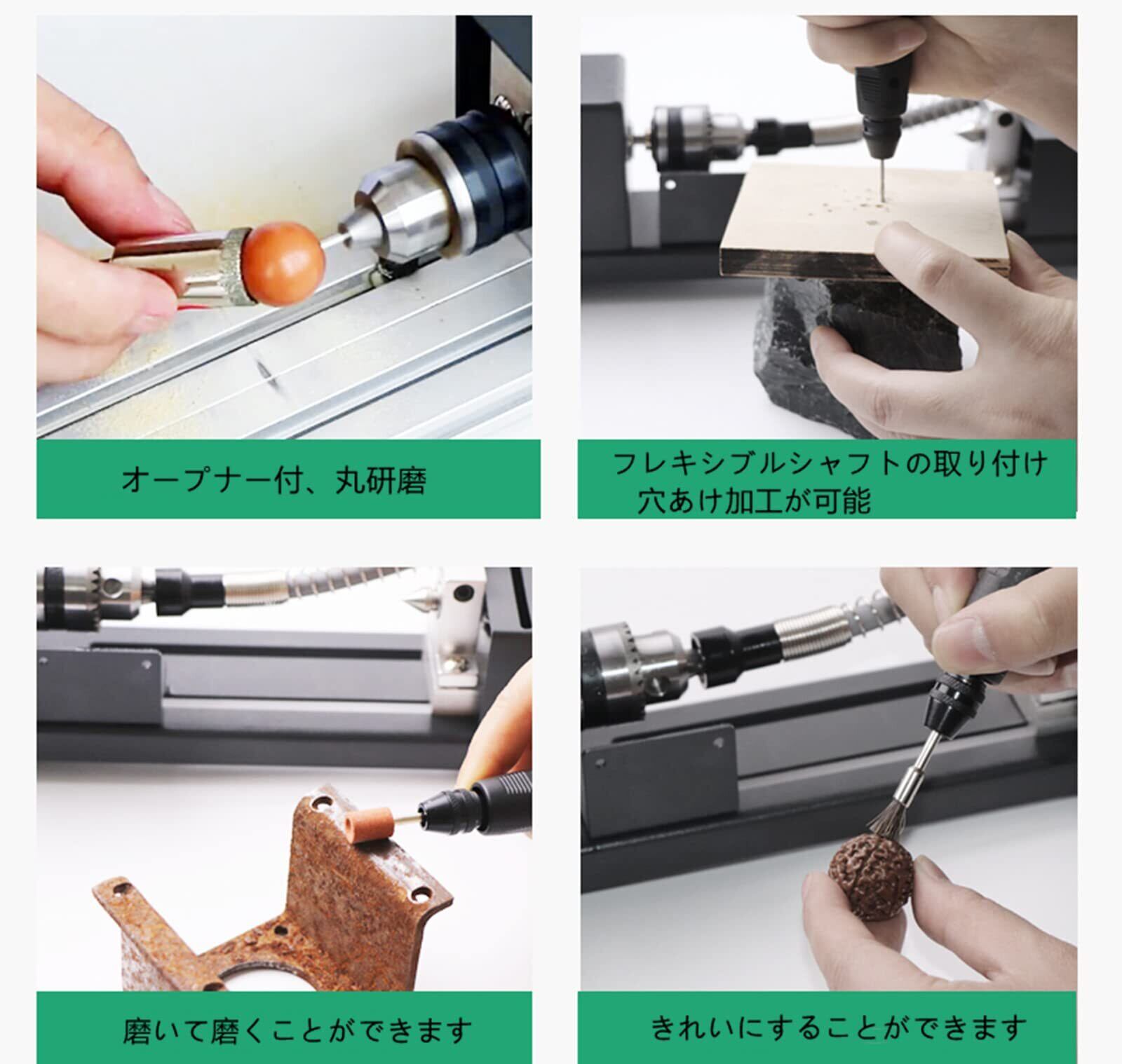 オープナー付、丸研磨

フレキシブルシャフトの取り付け
穴あけ加工が可能

磨いて磨くことができます

きれいにすることができます