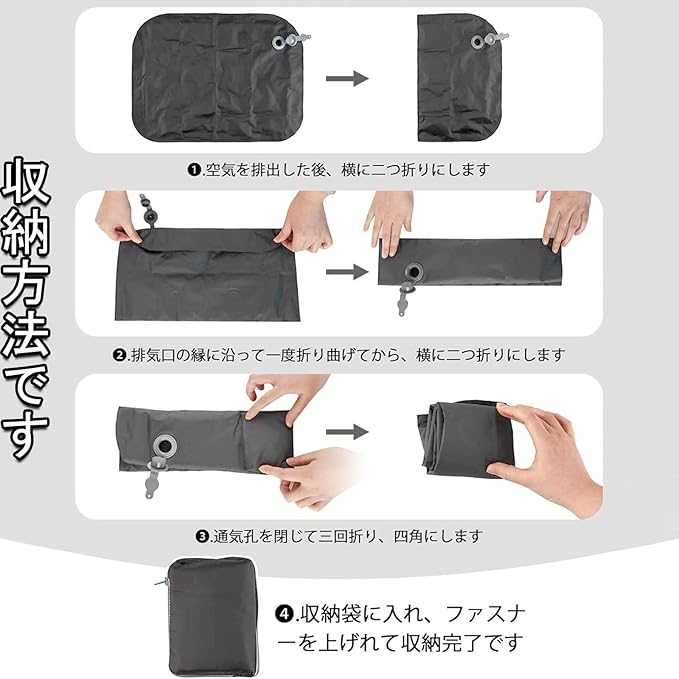 収納方法です

❶.空気を排出した後、横に二つ折りにします

❷.排気口の縁に沿って一度折り曲げてから、横に二つ折りにします

❸.通気孔を閉じて三回折り、四角にします

❹.収納袋に入れ、ファスナーを上げれて収納完了です