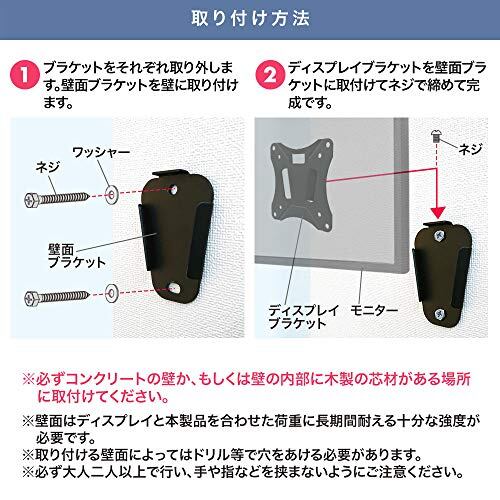 取り付け方法

1 ブラケットをそれぞれ取り外します。壁面ブラケットを壁に取り付けます。

ワッシャー
ネジ
壁面ブラケット

2 ディスプレイブラケットを壁面ブラケットに取付けてネジで締めて完成です。

ネジ
ディスプレイブラケット
モニター

※必ずコンクリートの壁か、もしくは壁の内部に木製の芯材がある場所に取付けてください。

※壁面はディスプレイと本製品を合わせた荷重に長期間耐える十分な強度が必要です。
※取り付ける壁面によってはドリル等で穴をあける必要があります。
※必ず大人二人以上で行い、手や指などを挟まないようにご注意ください。