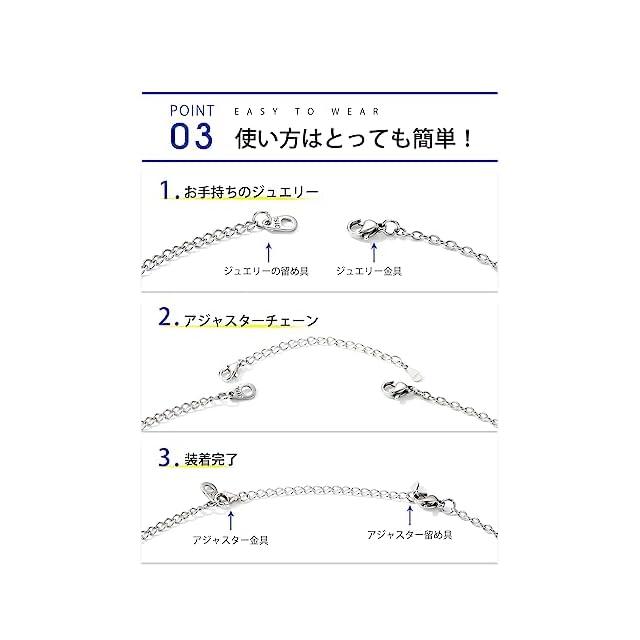 POINT
03
EASY TO WEAR
使い方はとっても簡単！

1. お手持ちのジュエリー

ジュエリーの留め具
ジュエリー金具

2. アジャスターチェーン

3. 装着完了

アジャスター金具
アジャスター留め具