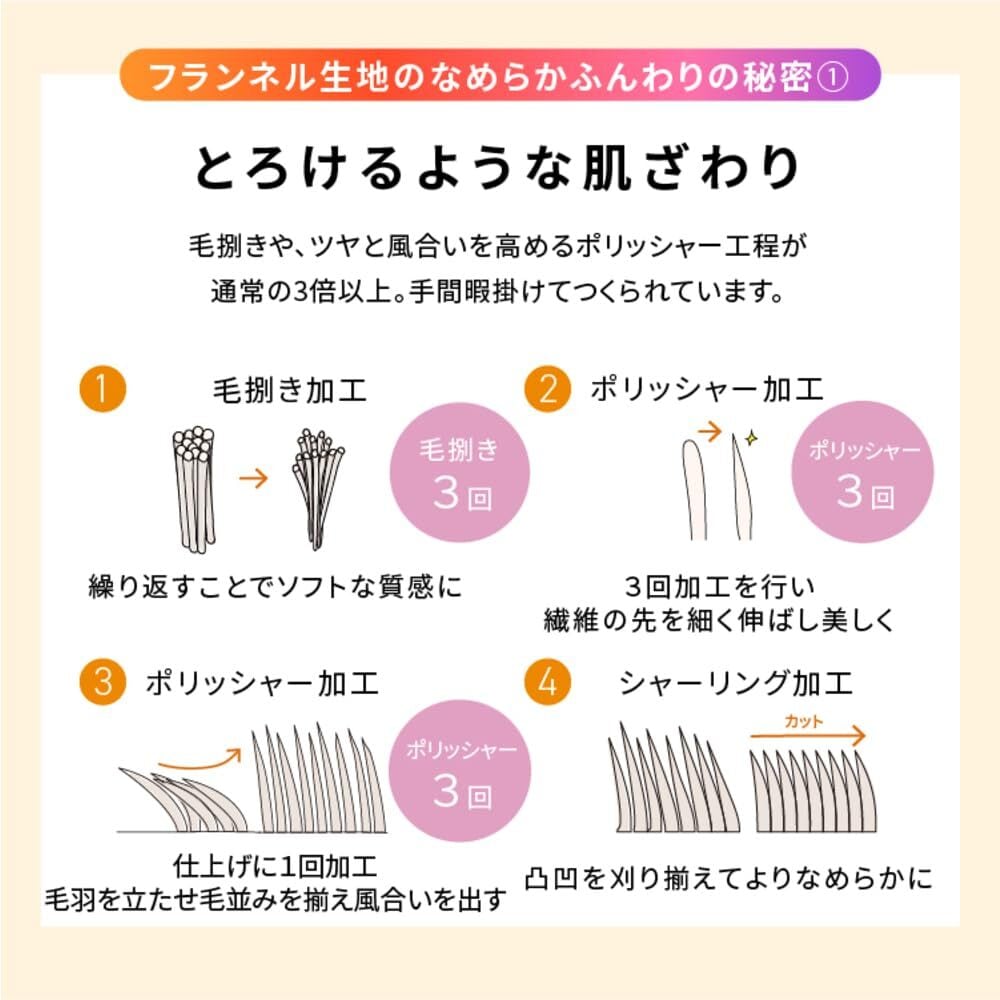 フランネル生地のなめらかふんわりの秘密①

とろけるような肌ざわり

毛捌きや、ツヤと風合いを高めるポリッシャー工程が通常の3倍以上。手間暇掛けてつくられています。

1 毛捌き加工

毛捌き 3回

繰り返すことでソフトな質感に

2 ポリッシャー加工

ポリッシャー 3回

3回加工を行い
繊維の先を細く伸ばし美しく

3 ポリッシャー加工

ポリッシャー 3回

仕上げに1回加工
毛羽を立たせ毛並みを揃え風合いを出す

4 シャーリング加工

カット

凸凹を刈り揃えてよりなめらかに