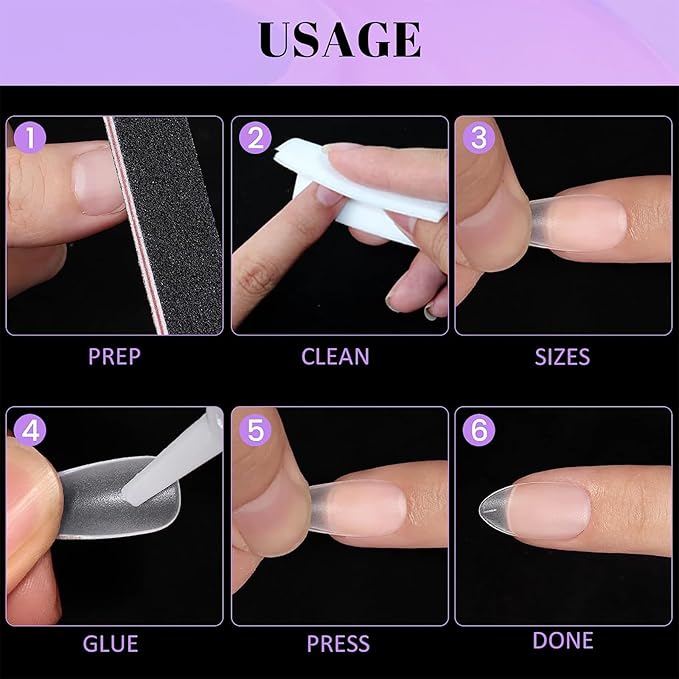 USAGE

1

PREP

2

CLEAN

3

SIZES

4

GLUE

5

PRESS

6

DONE