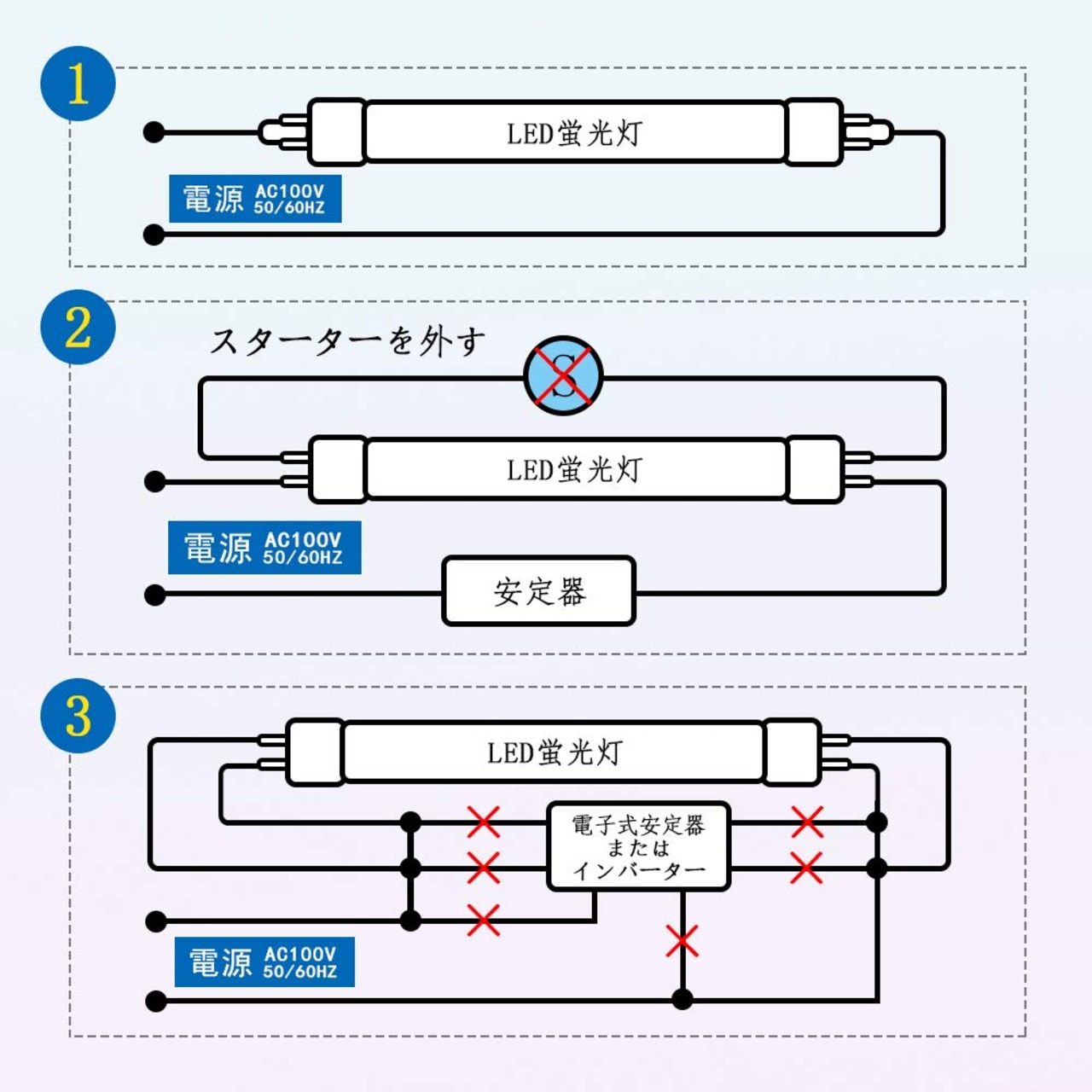 1

LED蛍光灯

電源 AC100V 50/60HZ

2

スターターを外す

S

LED蛍光灯

電源 AC100V 50/60HZ

安定器

3

LED蛍光灯

電子式安定器
または
インバーター

電源 AC100V 50/60HZ