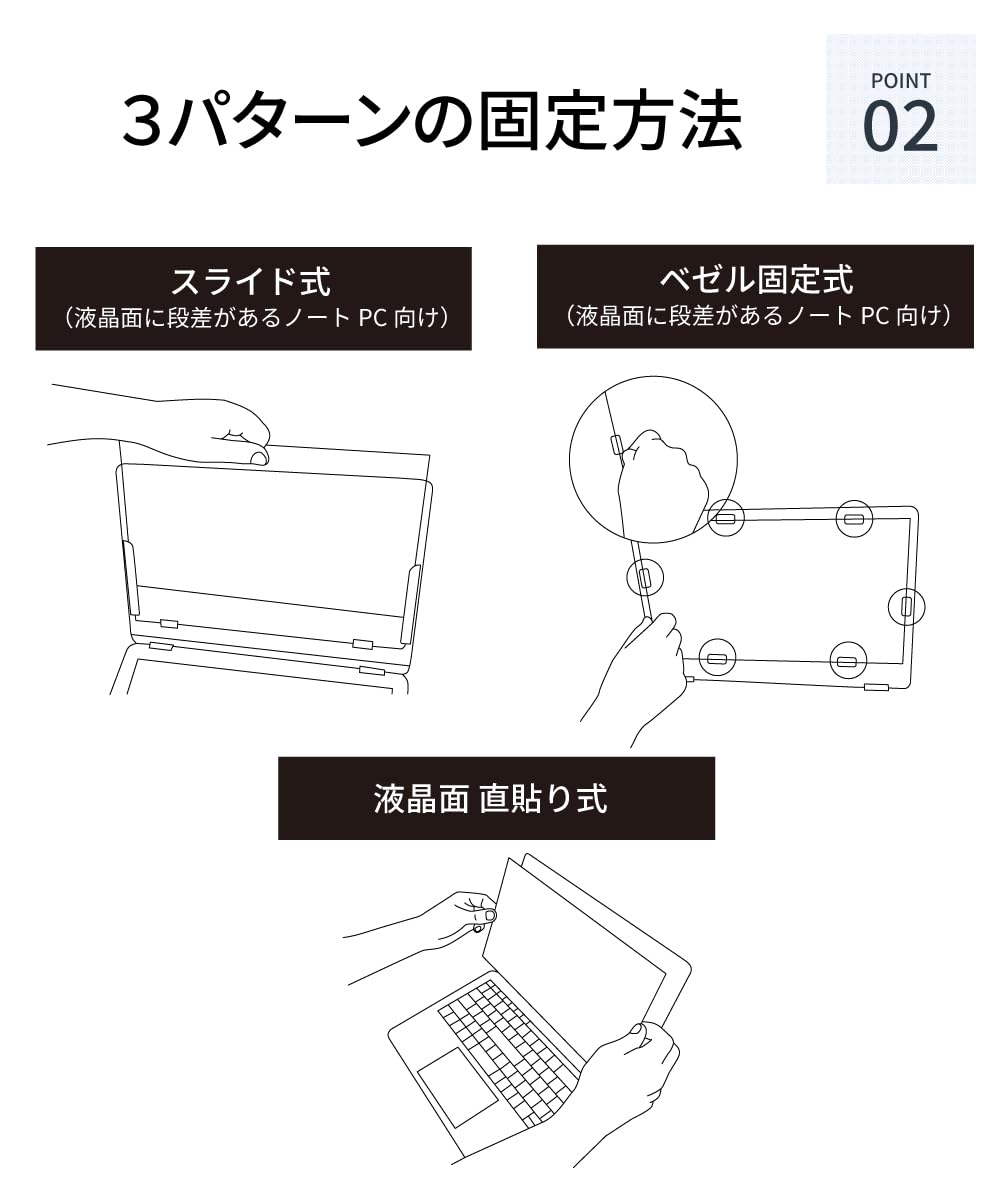 3パターンの固定方法

POINT
02

スライド式
（液晶面に段差があるノート PC 向け）

ベゼル固定式
（液晶面に段差があるノート PC 向け）

液晶面 直貼り式