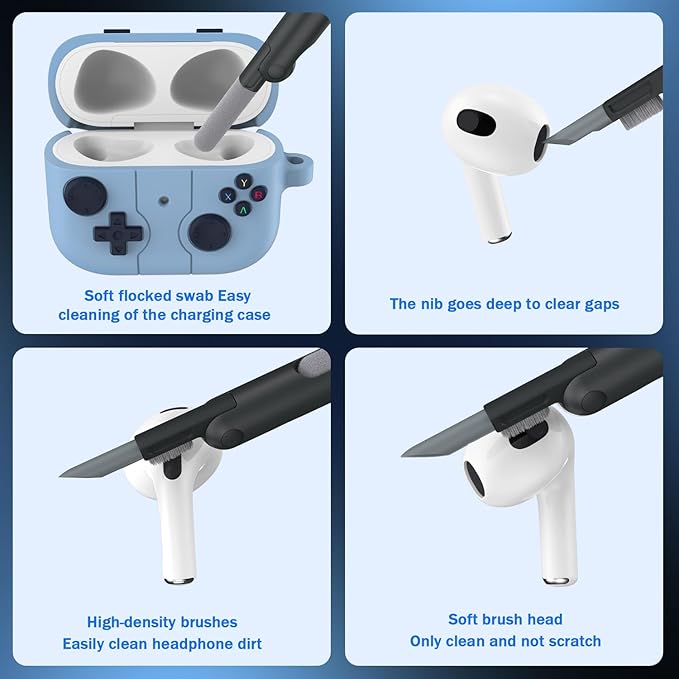 Y
X
B
A

Soft flocked swab Easy cleaning of the charging case

The nib goes deep to clear gaps

High-density brushes
Easily clean headphone dirt

Soft brush head
Only clean and not scratch