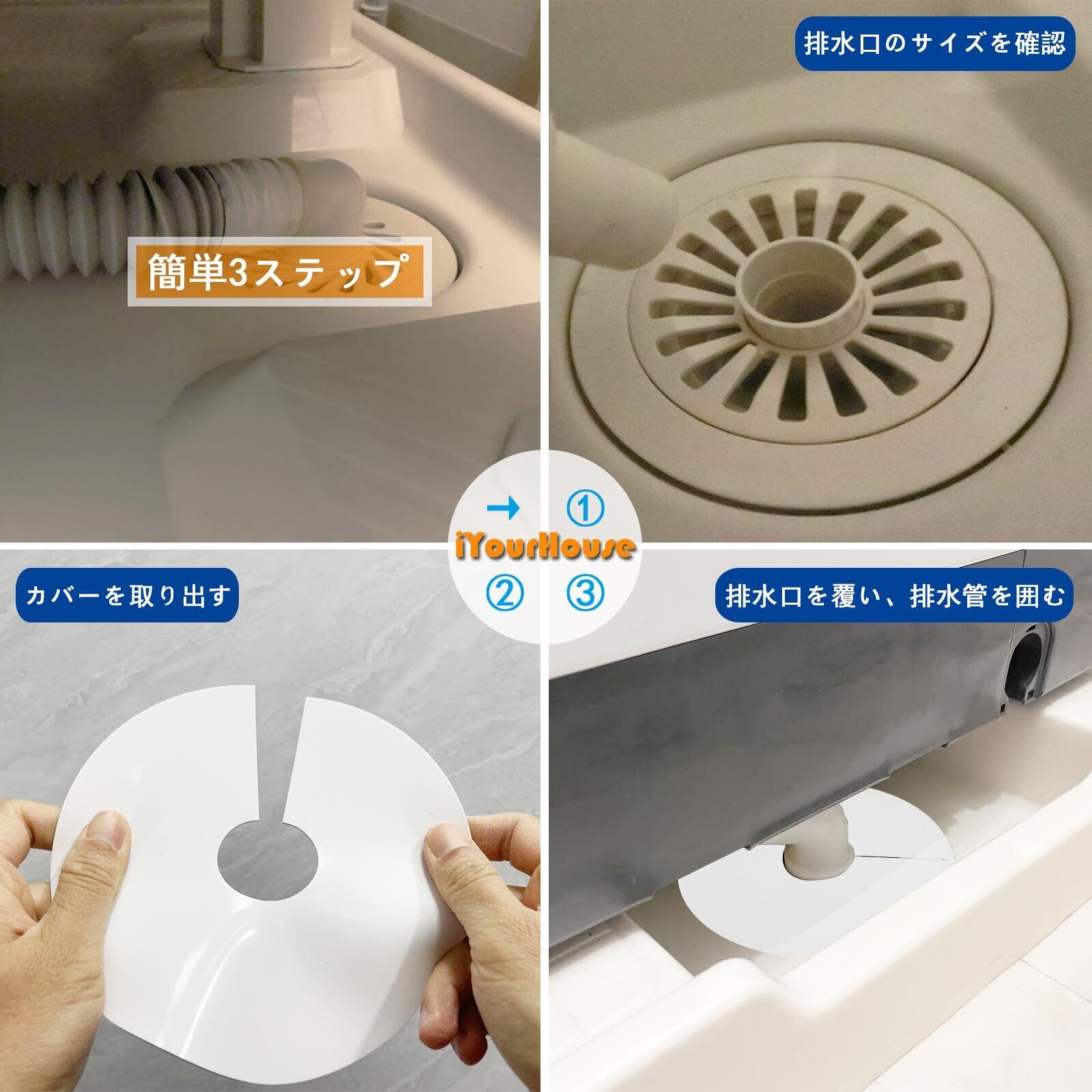 簡単3ステップ

排水口のサイズを確認

→ ①

iYourHouse

② ③

カバーを取り出す

排水口を覆い、排水管を囲む