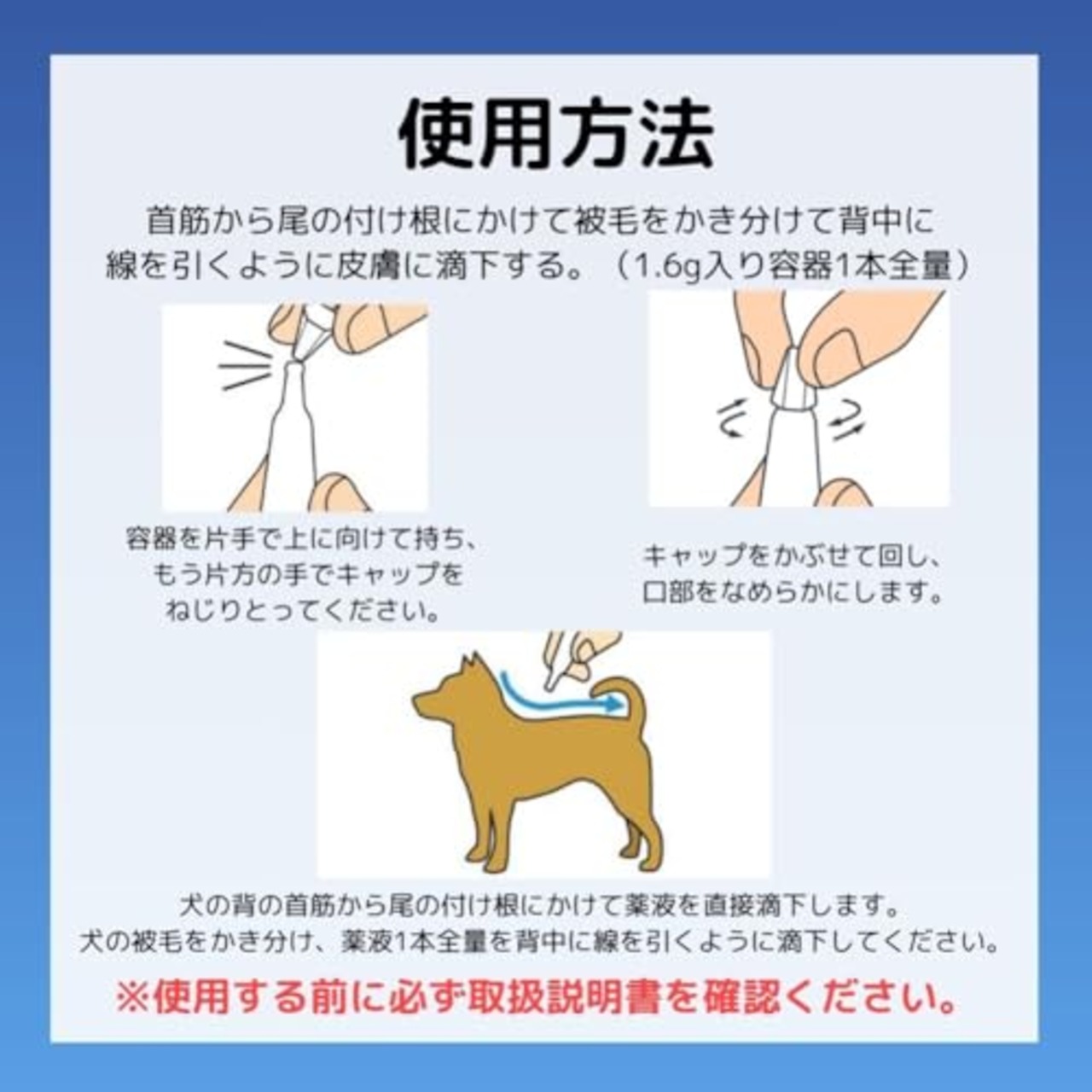 使用方法

首筋から尾の付け根にかけて被毛をかき分けて背中に線を引くように皮膚に滴下する。（1.6g入り容器1本全量）

容器を片手で上に向けて持ち、もう片方の手でキャップをねじりとってください。

キャップをかぶせて回し、口部をなめらかにします。

犬の背の首筋から尾の付け根にかけて薬液を直接滴下します。
犬の被毛をかき分け、薬液1本全量を背中に線を引くように滴下してください。

※使用する前に必ず取扱説明書を確認ください。