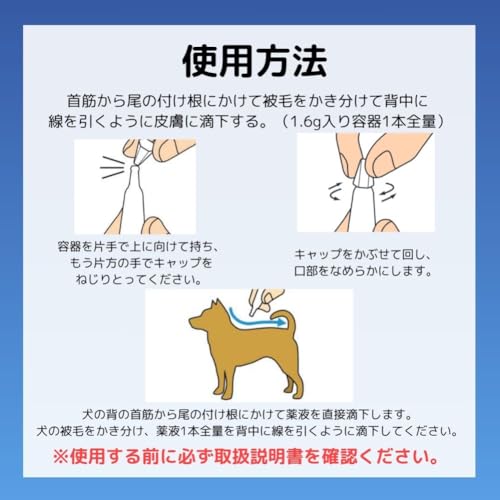 使用方法

首筋から尾の付け根にかけて被毛をかき分けて背中に線を引くように皮膚に滴下する。（1.6g入り容器1本全量）

容器を片手で上に向けて持ち、もう片方の手でキャップをねじりとってください。

キャップをかぶせて回し、口部をなめらかにします。

犬の背の首筋から尾の付け根にかけて薬液を直接滴下します。
犬の被毛をかき分け、薬液1本全量を背中に線を引くように滴下してください。

※使用する前に必ず取扱説明書を確認ください。