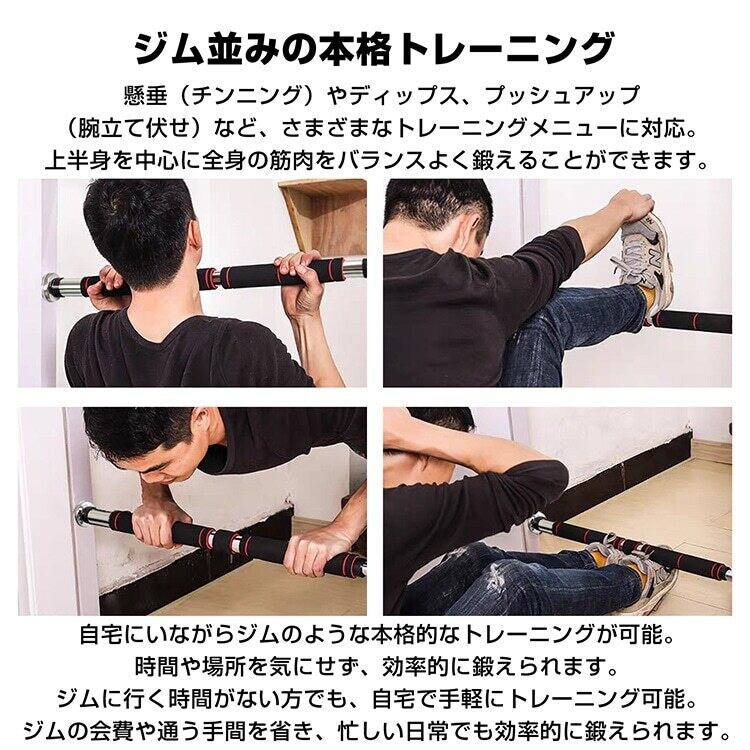 ジム並みの本格トレーニング

懸垂（チンニング）やディップス、プッシュアップ（腕立て伏せ）など、さまざまなトレーニングメニューに対応。上半身を中心に全身の筋肉をバランスよく鍛えることができます。

自宅にいながらジムのような本格的なトレーニングが可能。時間や場所を気にせず、効率的に鍛えられます。ジムに行く時間がない方でも、自宅で手軽にトレーニング可能。ジムの会費や通う手間を省き、忙しい日常でも効率的に鍛えられます。