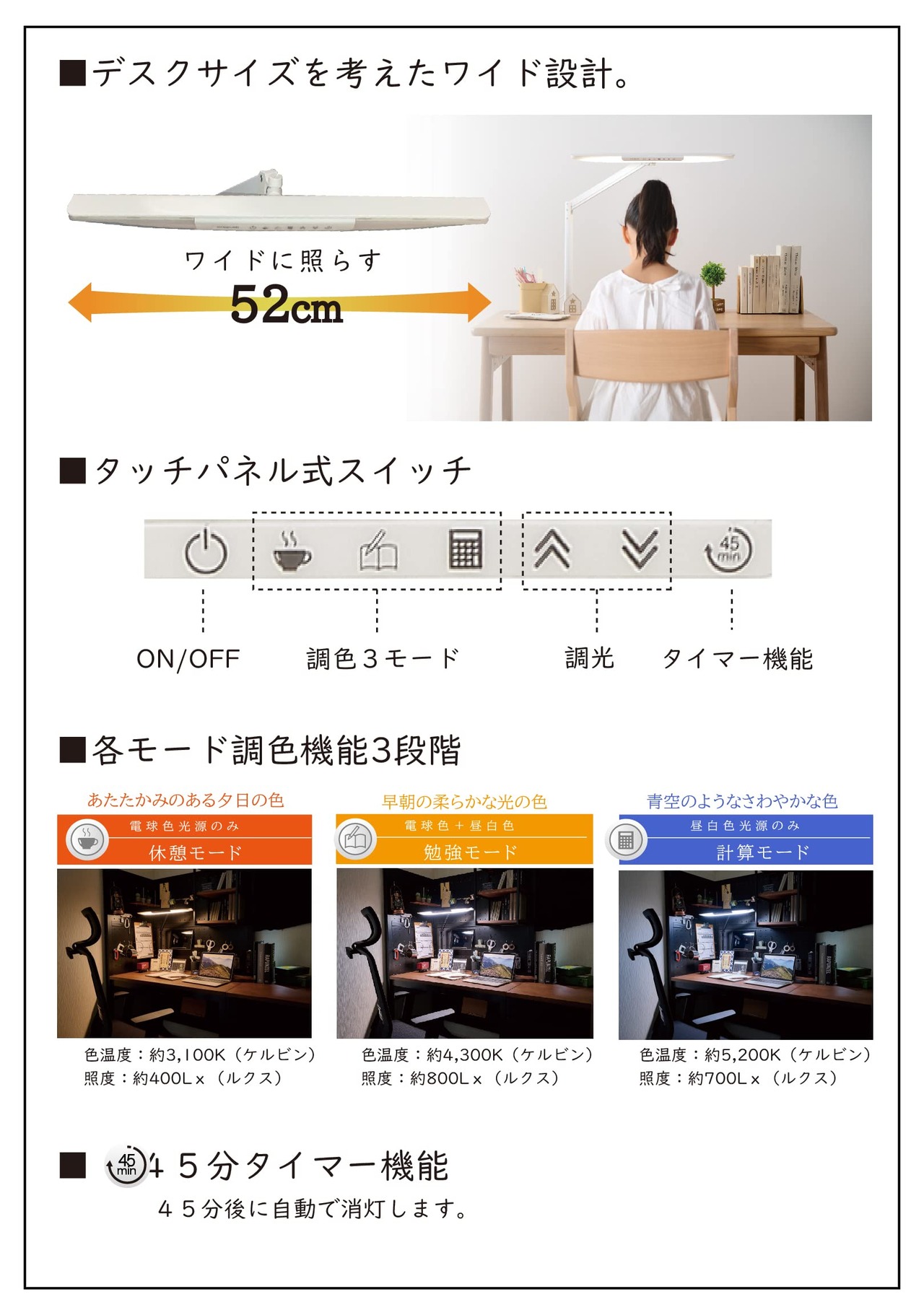 ■デスクサイズを考えたワイド設計。

ワイドに照らす
52cm

■タッチパネル式スイッチ

45 min

ON/OFF　調色３モード　調光　タイマー機能

■各モード調色機能3段階

あたたかみのある夕日の色
電球色光源のみ
休憩モード

色温度：約3,100K（ケルビン）
照度：約400Lx（ルクス）

早朝の柔らかな光の色
電球色＋昼白色
勉強モード

色温度：約4,300K（ケルビン）
照度：約800Lx（ルクス）

青空のようなさわやかな色
昼白色光源のみ
計算モード

色温度：約5,200K（ケルビン）
照度：約700Lx（ルクス）

■ 45 min ４５分タイマー機能
４５分後に自動で消灯します。