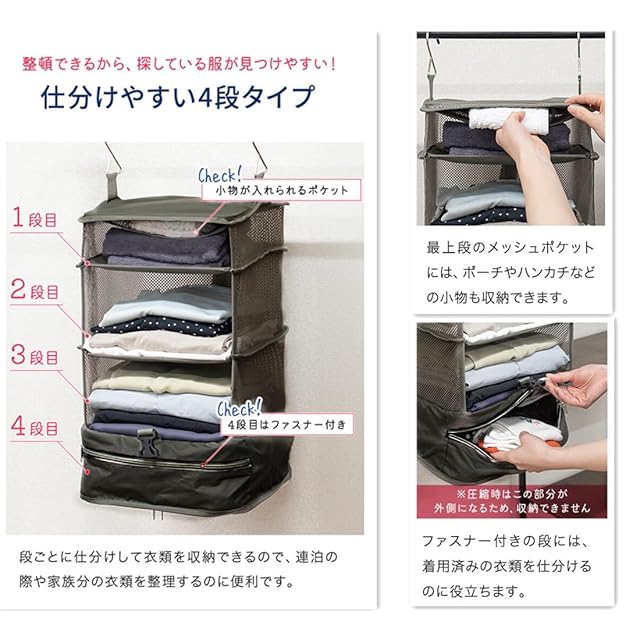 整頓できるから、探している服が見つけやすい！

仕分けやすい4段タイプ

Check!
小物が入れられるポケット

1段目

2段目

3段目

4段目

Check!
4段目はファスナー付き

段ごとに仕分けして衣類を収納できるので、連泊の際や家族分の衣類を整理するのに便利です。

最上段のメッシュポケットには、ポーチやハンカチなどの小物も収納できます。

※圧縮時はこの部分が外側になるため、収納できません

ファスナー付きの段には、着用済みの衣類を仕分けるのに役立ちます。