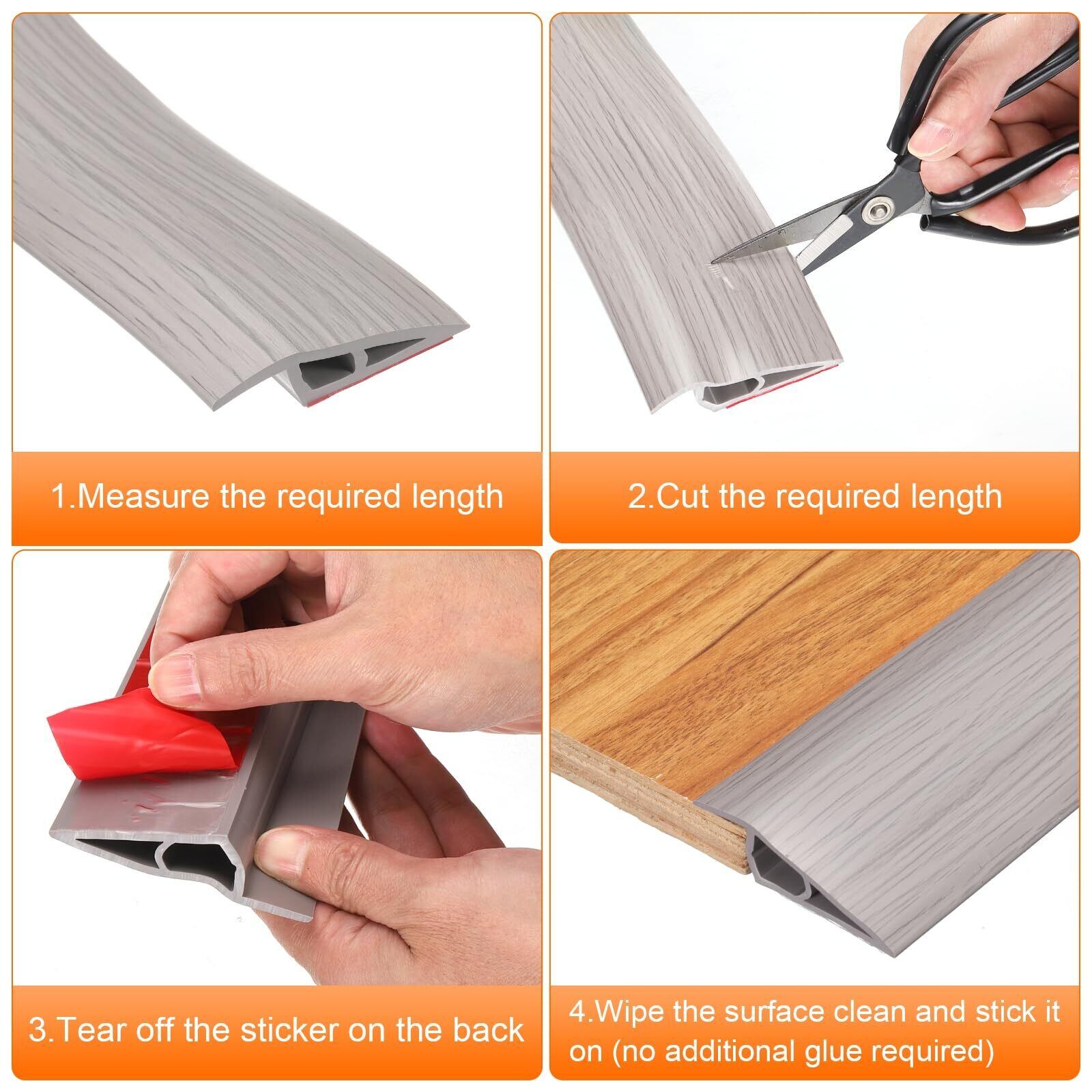 1.Measure the required length

2.Cut the required length

3.Tear off the sticker on the back

4.Wipe the surface clean and stick it on (no additional glue required)