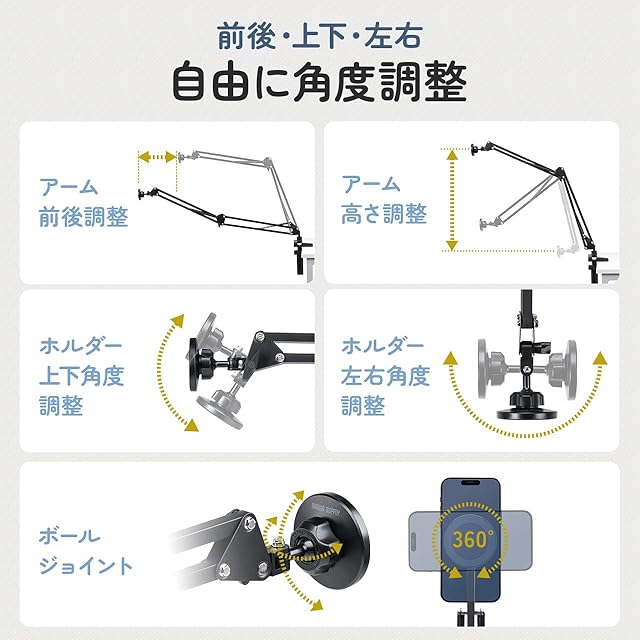 前後・上下・左右
自由に角度調整

アーム
前後調整

アーム
高さ調整

ホルダー
上下角度
調整

ホルダー
左右角度
調整

ボール
ジョイント

360°