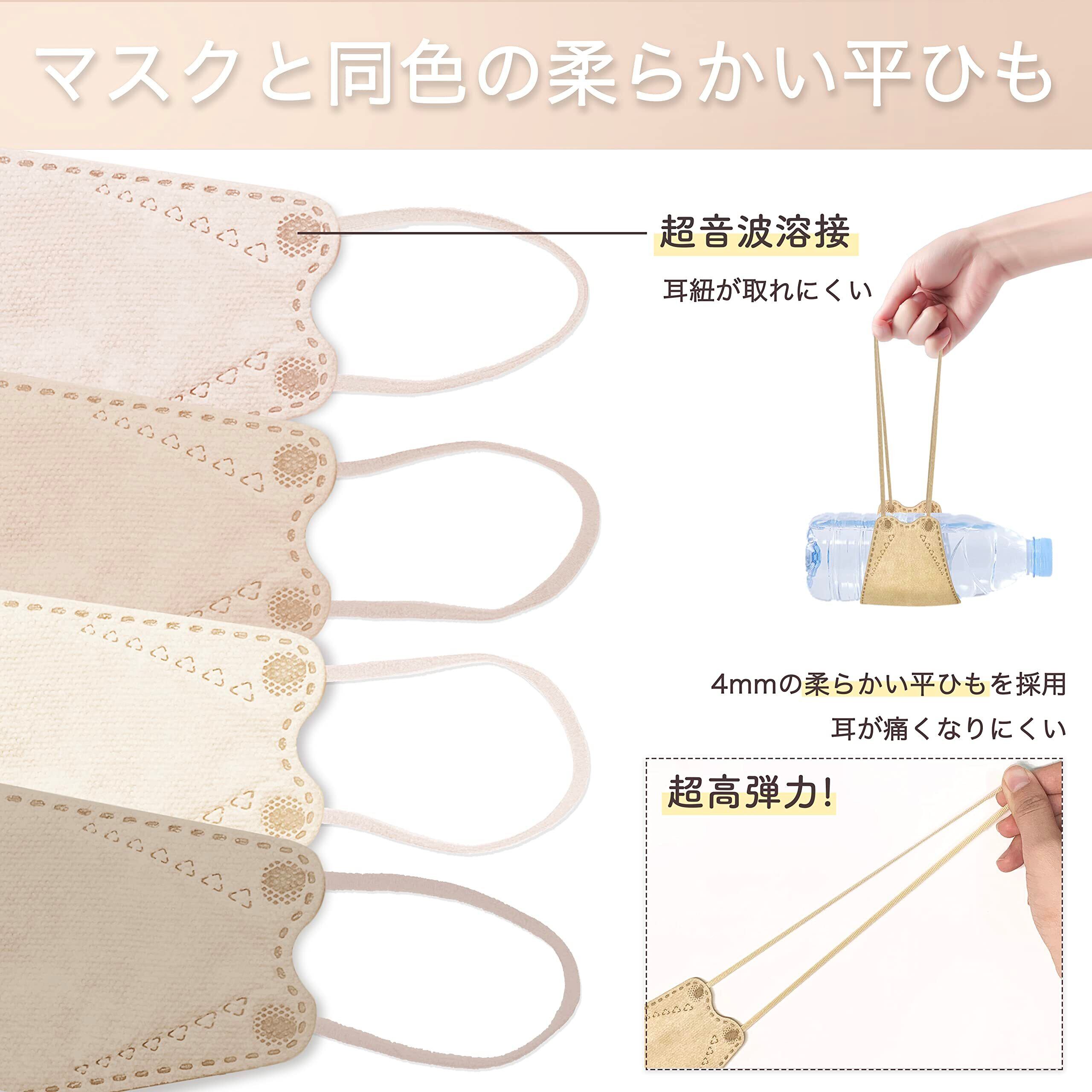 マスクと同色の柔らかい平ひも

超音波溶接

耳紐が取れにくい

4mmの柔らかい平ひもを採用

耳が痛くなりにくい

超高弾力!