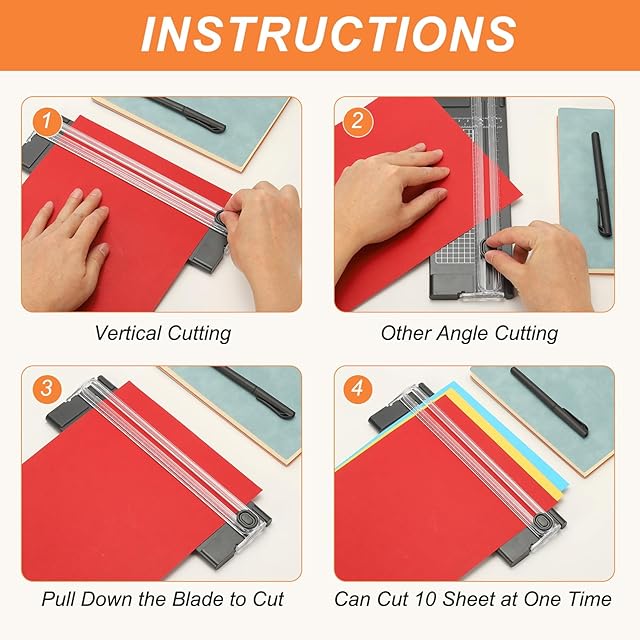 INSTRUCTIONS

1

Vertical Cutting

2

Other Angle Cutting

3

Pull Down the Blade to Cut

4

Can Cut 10 Sheet at One Time