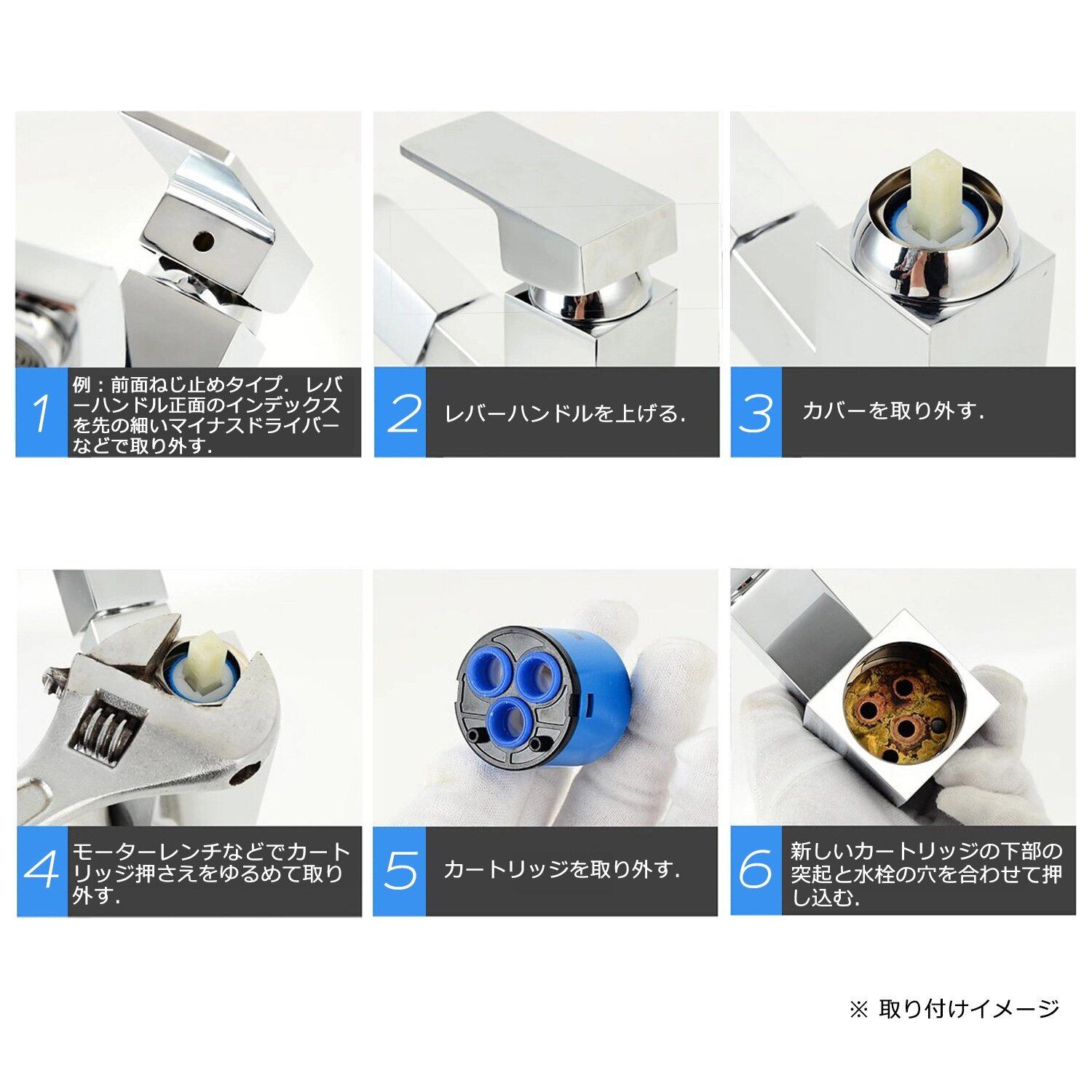 1 例：前面ねじ止めタイプ．レバーハンドル正面のインデックスを先の細いマイナスドライバーなどで取り外す．

2 レバーハンドルを上げる．

3 カバーを取り外す．

4 モーターレンチなどでカートリッジ押さえをゆるめて取り外す．

5 カートリッジを取り外す．

6 新しいカートリッジの下部の突起と水栓の穴を合わせて押し込む．

※ 取り付けイメージ