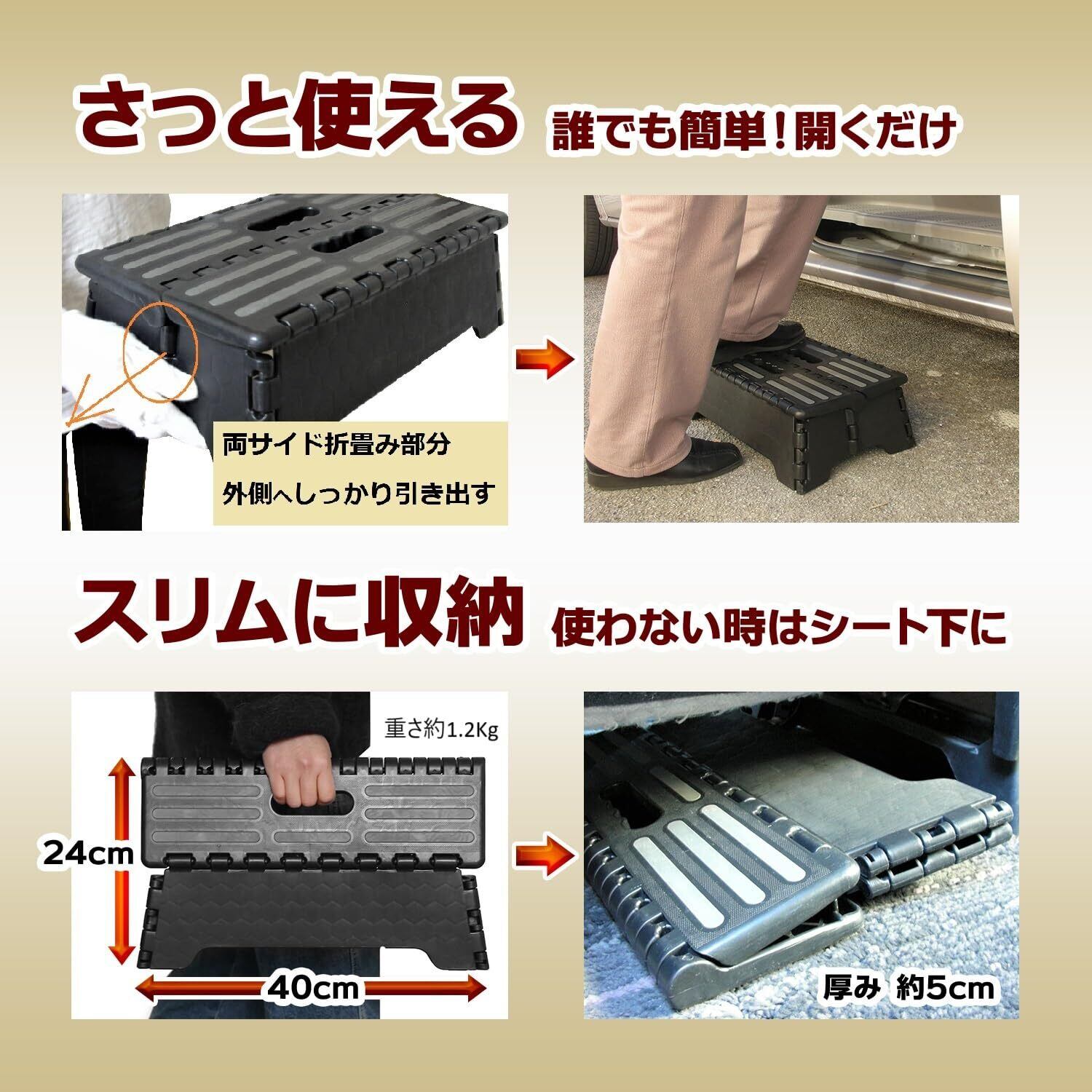 さっと使える 誰でも簡単！開くだけ

両サイド折畳み部分

外側へしっかり引き出す

スリムに収納 使わない時はシート下に

重さ約1.2Kg

24cm

40cm

厚み 約5cm