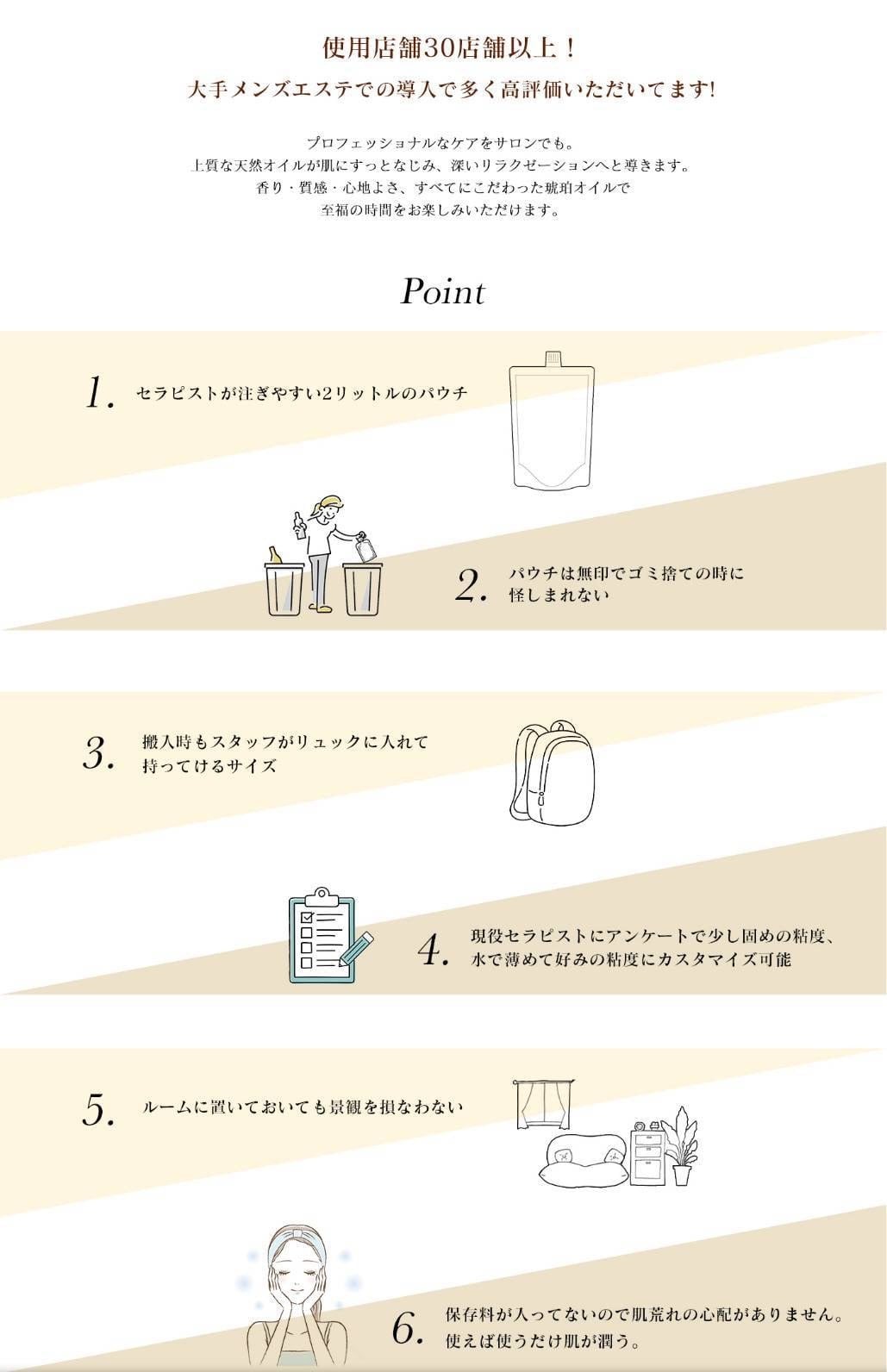 使用店舗30店舗以上！

大手メンズエステでの導入で多く高評価いただいてます!

プロフェッショナルなケアをサロンでも。
上質な天然オイルが肌にすっとなじみ、深いリラクゼーションへと導きます。
香り・質感・心地よさ、すべてにこだわった琥珀オイルで
至福の時間をお楽しみいただけます。

Point

1. セラピストが注ぎやすい2リットルのパウチ

2. パウチは無印でゴミ捨ての時に怪しまれない

3. 搬入時もスタッフがリュックに入れて持ってけるサイズ

4. 現役セラピストにアンケートで少し固めの粘度、水で薄めて好みの粘度にカスタマイズ可能

5. ルームに置いておいても景観を損なわない

6. 保存料が入ってないので肌荒れの心配がありません。使えば使うだけ肌が潤う。