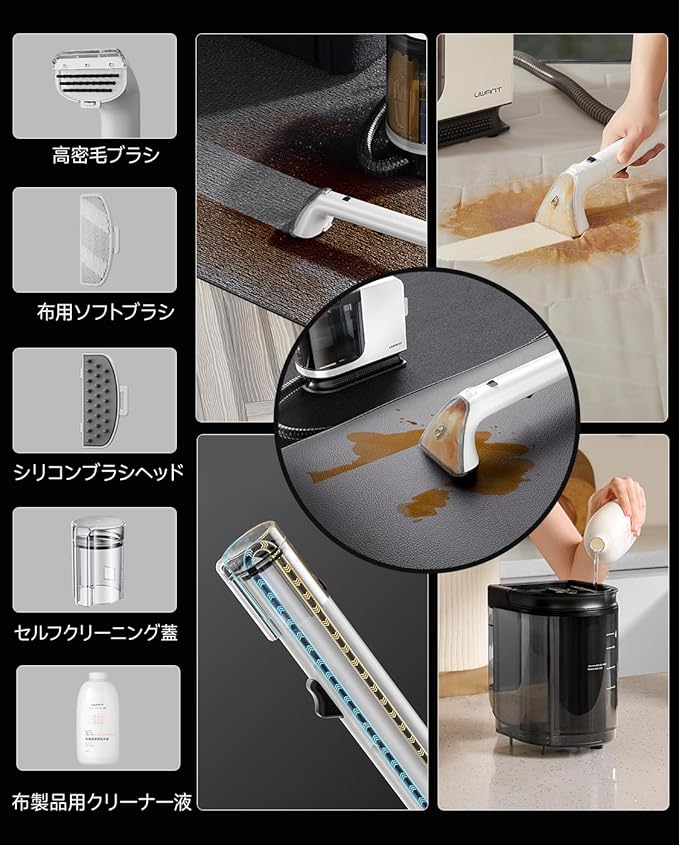 高密毛ブラシ

布用ソフトブラシ

シリコンブラシヘッド

セルフクリーニング蓋

布製品用クリーナー液

UWANT