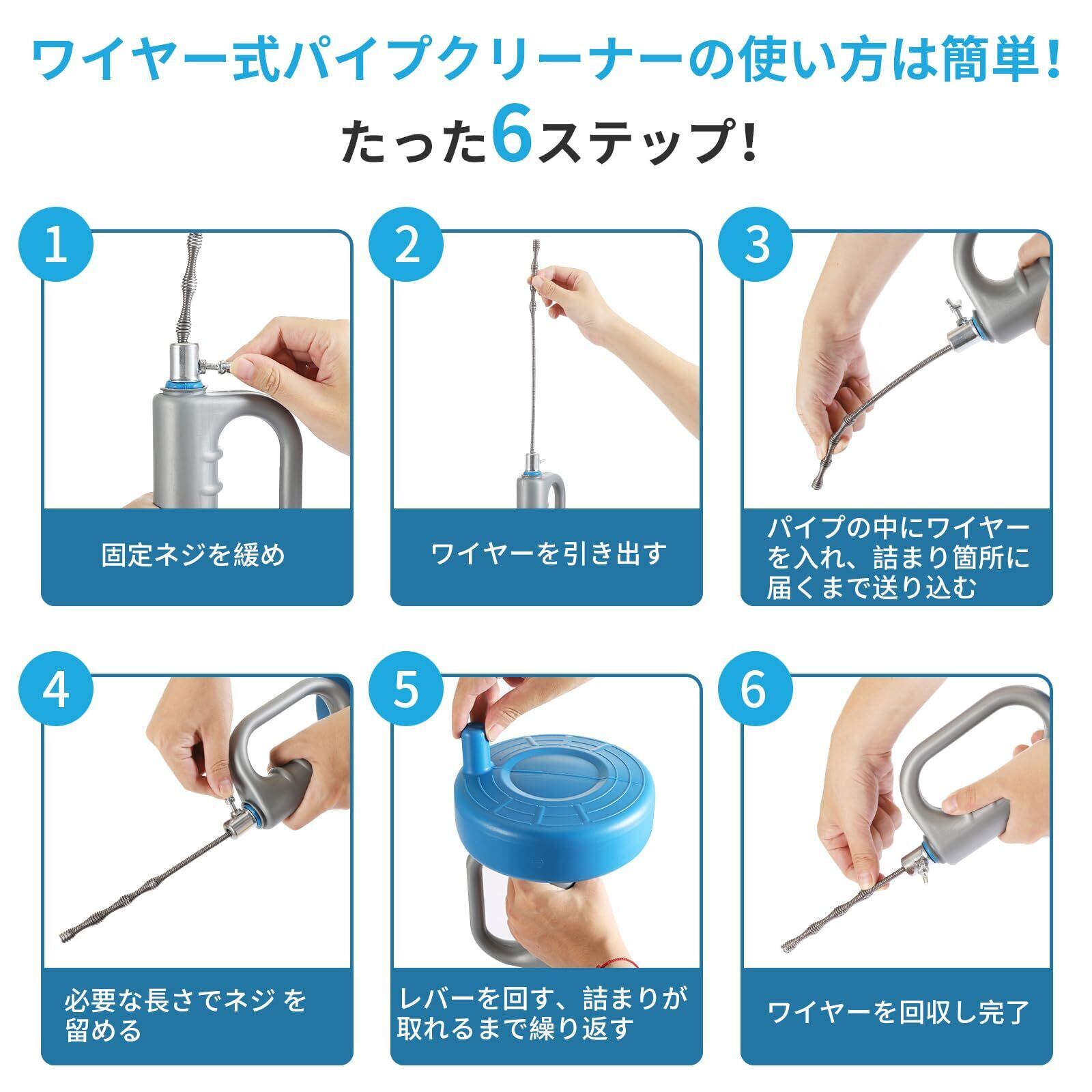 ワイヤー式パイプクリーナーの使い方は簡単！

たった6ステップ！

1

固定ネジを緩め

2

ワイヤーを引き出す

3

パイプの中にワイヤーを入れ、詰まり箇所に届くまで送り込む

4

必要な長さでネジ を留める

5

レバーを回す、詰まりが取れるまで繰り返す

6

ワイヤーを回収し完了