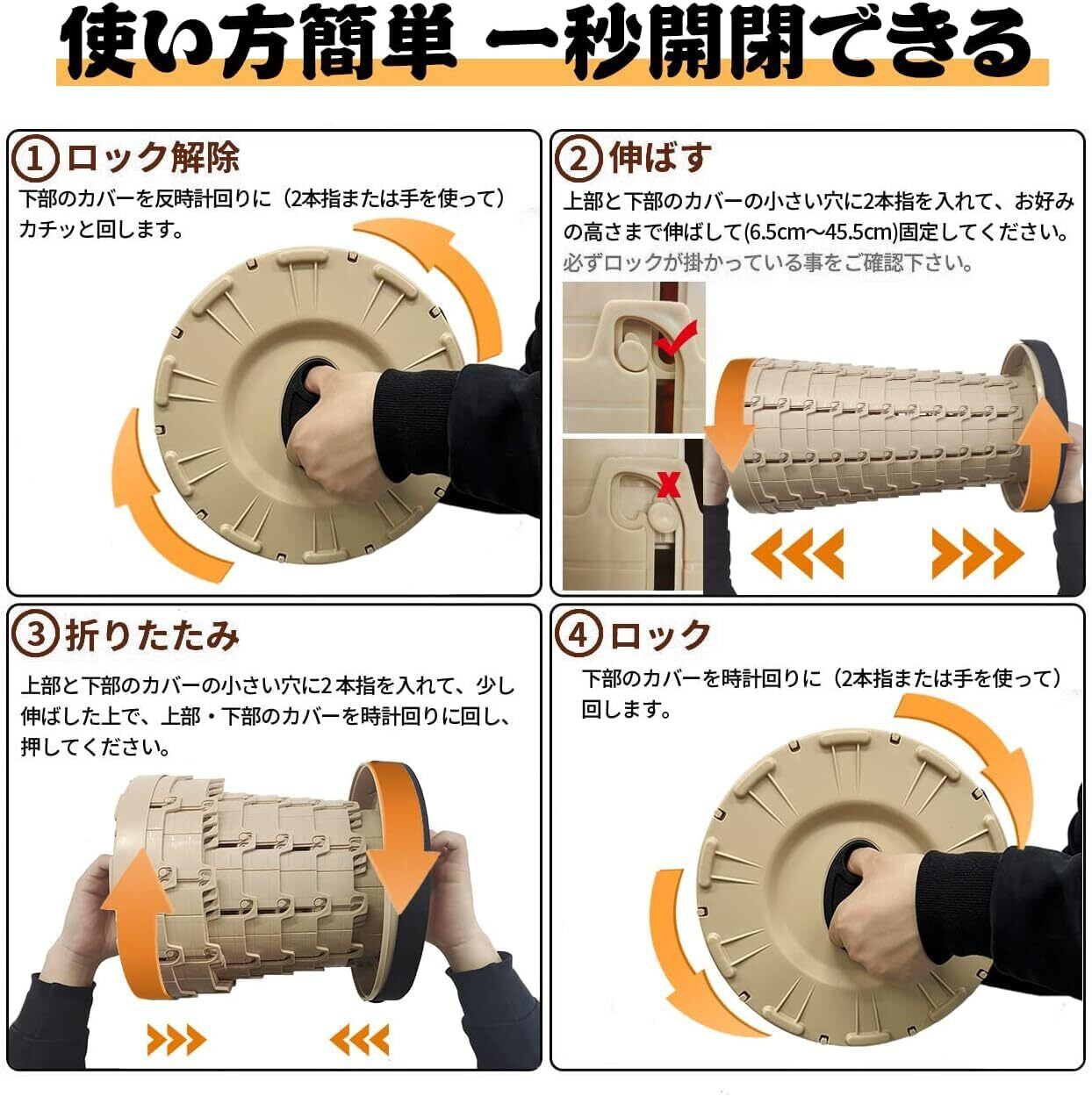 使い方簡単 一秒開閉できる

①ロック解除
下部のカバーを反時計回りに（2本指または手を使って）カチッと回します。

②伸ばす
上部と下部のカバーの小さい穴に2本指を入れて、お好みの高さまで伸ばして(6.5cm～45.5cm)固定してください。
必ずロックが掛かっている事をご確認下さい。

③折りたたみ
上部と下部のカバーの小さい穴に2本指を入れて、少し伸ばした上で、上部・下部のカバーを時計回りに回し、押してください。

④ロック
下部のカバーを時計回りに（2本指または手を使って）回します。