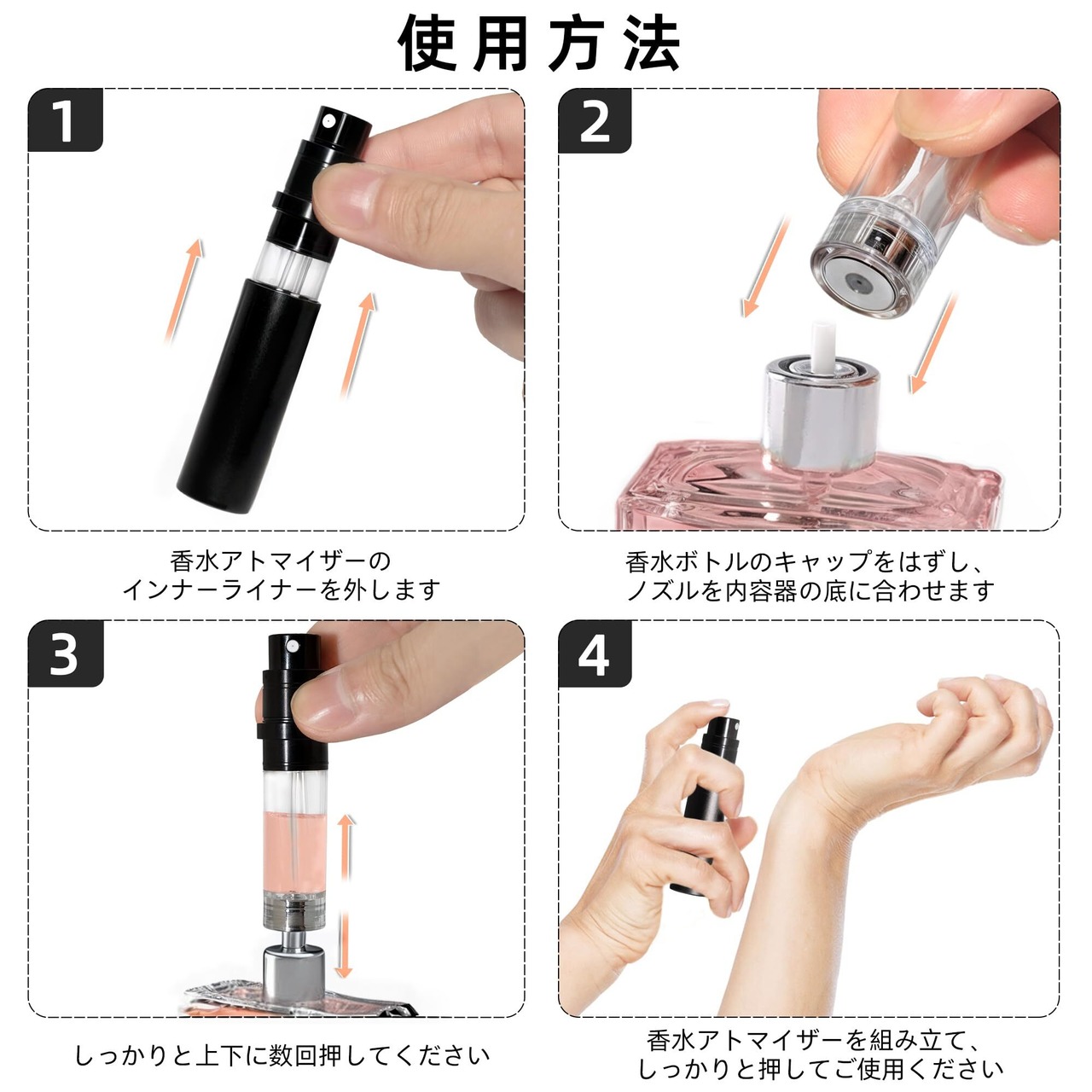 使用方法

1

香水アトマイザーの
インナーライナーを外します

2

香水ボトルのキャップをはずし、
ノズルを内容器の底に合わせます

3

しっかりと上下に数回押してください

4

香水アトマイザーを組み立て、
しっかりと押してご使用ください