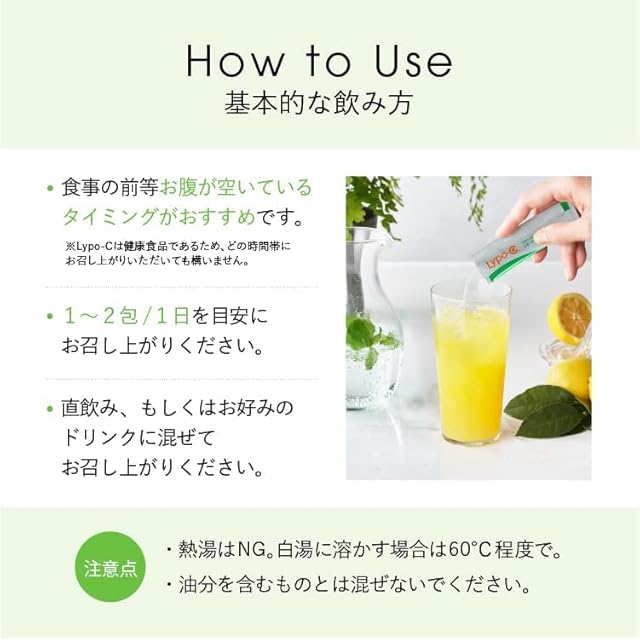 How to Use
基本的な飲み方

• 食事の前等お腹が空いているタイミングがおすすめです。
※Lypo-Cは健康食品であるため、どの時間帯にお召し上がりいただいても構いません。

• 1～2包/1日を目安にお召し上がりください。

• 直飲み、もしくはお好みのドリンクに混ぜてお召し上がりください。

Lypo-C

注意点
・熱湯はNG。白湯に溶かす場合は60°C程度で。
・油分を含むものとは混ぜないでください。