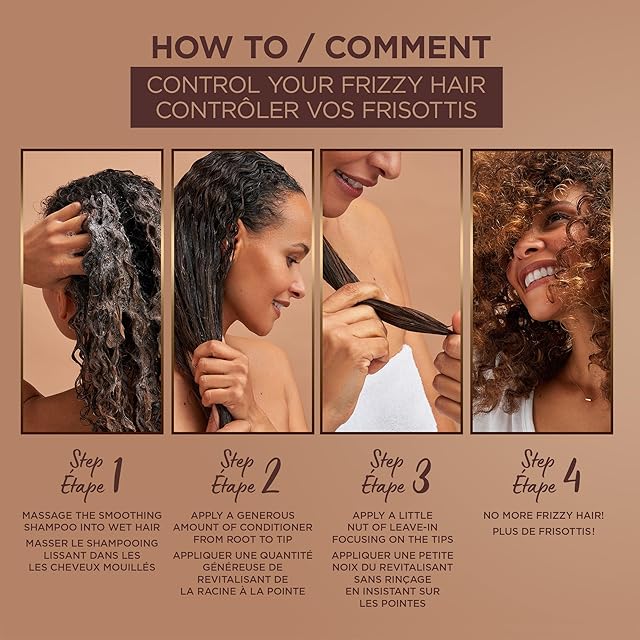 HOW TO / COMMENT

CONTROL YOUR FRIZZY HAIR
CONTRÔLER VOS FRISOTTIS

Step Étape 1

MASSAGE THE SMOOTHING SHAMPOO INTO WET HAIR

MASSER LE SHAMPOOING LISSANT DANS LES LES CHEVEUX MOUILLÉS

Step Étape 2

APPLY A GENEROUS AMOUNT OF CONDITIONER FROM ROOT TO TIP

APPLIQUER UNE QUANTITÉ GÉNÉREUSE DE REVITALISANT DE LA RACINE À LA POINTE

Step Étape 3

APPLY A LITTLE NUT OF LEAVE-IN FOCUSING ON THE TIPS

APPLIQUER UNE PETITE NOIX DU REVITALISANT SANS RINÇAGE EN INSISTANT SUR LES POINTES

Step Étape 4

NO MORE FRIZZY HAIR!

PLUS DE FRISOTTIS!