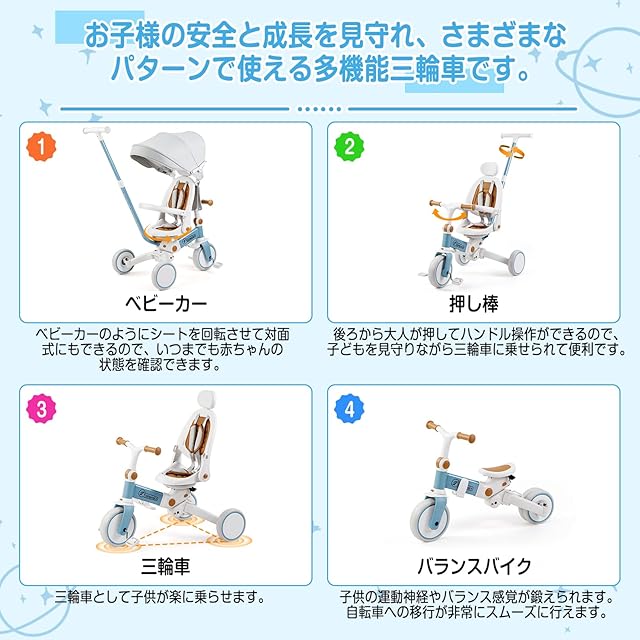 お子様の安全と成長を見守れ、さまざまなパターンで使える多機能三輪車です。

1

ベビーカー

ベビーカーのようにシートを回転させて対面式にもできるので、いつまでも赤ちゃんの状態を確認できます。

2

押し棒

後ろから大人が押してハンドル操作ができるので、子どもを見守りながら三輪車に乗せられて便利です。

3

三輪車

三輪車として子供が楽に乗らせます。

4

バランスバイク

子供の運動神経やバランス感覚が鍛えられます。自転車への移行が非常にスムーズに行えます。