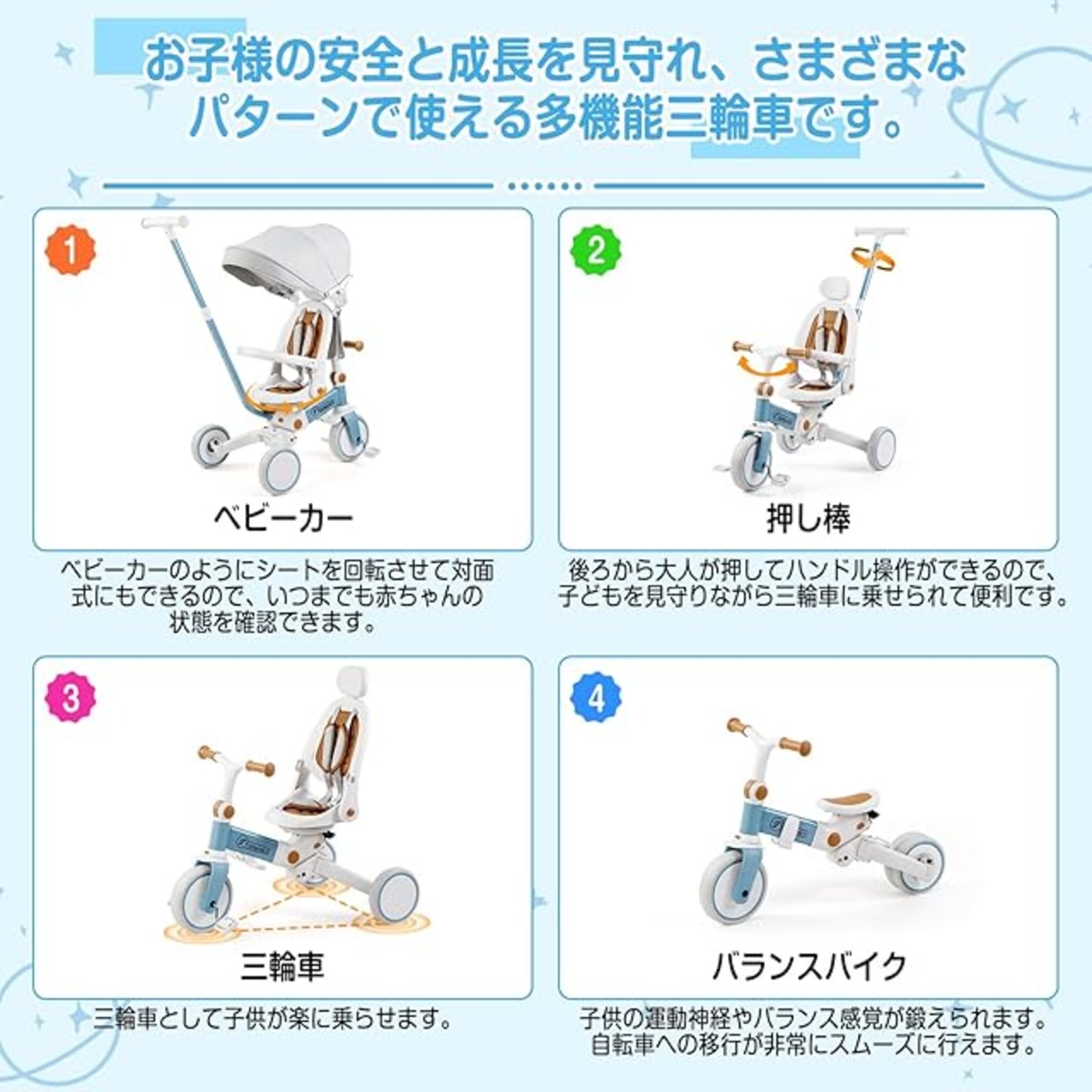 お子様の安全と成長を見守れ、さまざまなパターンで使える多機能三輪車です。

1
ベビーカー
ベビーカーのようにシートを回転させて対面式にもできるので、いつまでも赤ちゃんの状態を確認できます。

2
押し棒
後ろから大人が押してハンドル操作ができるので、子どもを見守りながら三輪車に乗せられて便利です。

3
三輪車
三輪車として子供が楽に乗らせます。

4
バランスバイク
子供の運動神経やバランス感覚が鍛えられます。自転車への移行が非常にスムーズに行えます。