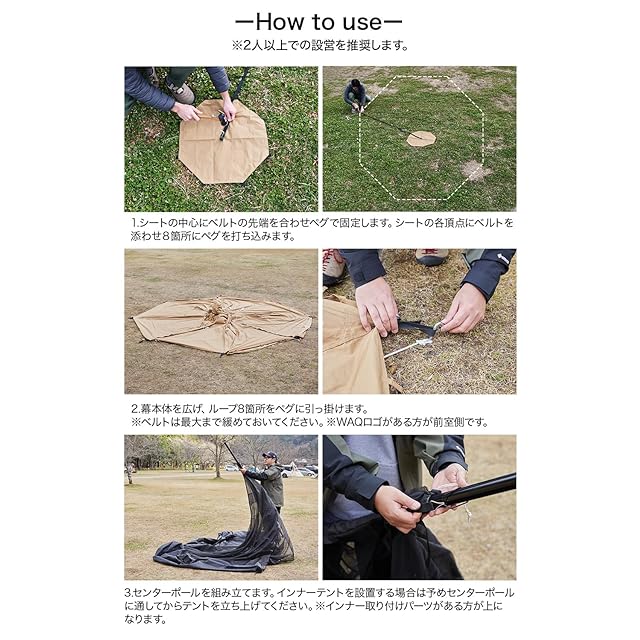 ーHow to useー
※2人以上での設営を推奨します。

1.シートの中心にベルトの先端を合わせペグで固定します。シートの各頂点にベルトを添わせ8箇所にペグを打ち込みます。

2.幕本体を広げ、ループ8箇所をペグに引っ掛けます。
※ベルトは最大まで緩めておいてください。※WAQロゴがある方が前室側です。

3.センターポールを組み立てます。インナーテントを設置する場合は予めセンターポールに通してからテントを立ち上げてください。※インナー取り付けパーツがある方が上になります。