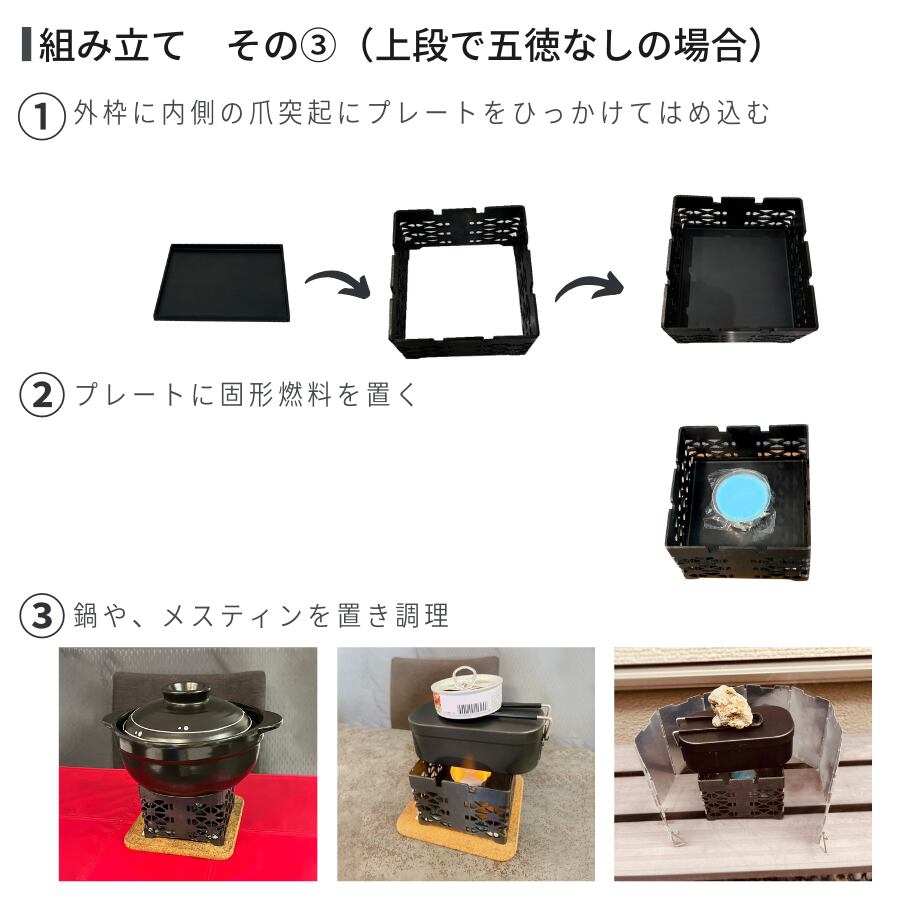 組み立て　その③（上段で五徳なしの場合）

① 外枠に内側の爪突起にプレートをひっかけてはめ込む

② プレートに固形燃料を置く

③ 鍋や、メスティンを置き調理